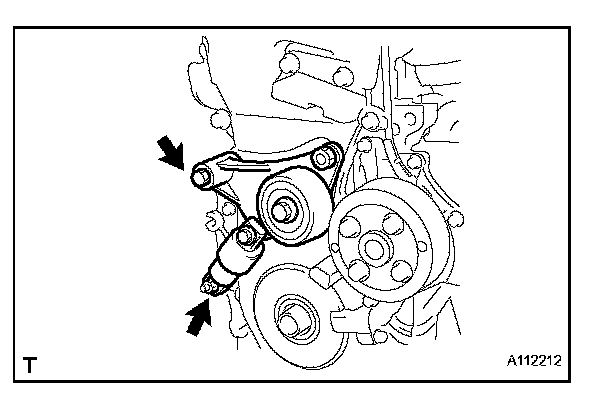 T

A112212