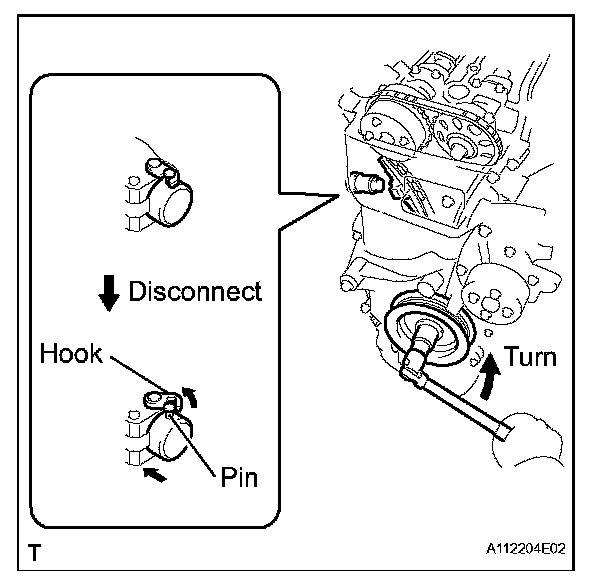 Disconnect

Hook

Pin

Turn

T

A112204E02