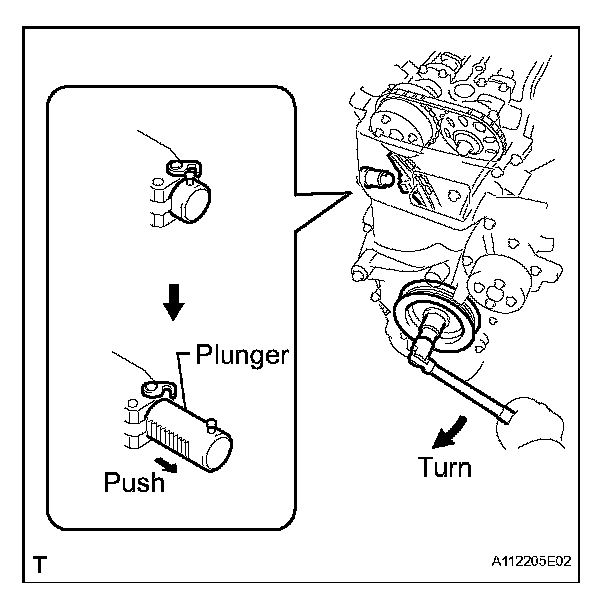 Plunger
Push
Turn
T
A112205E02