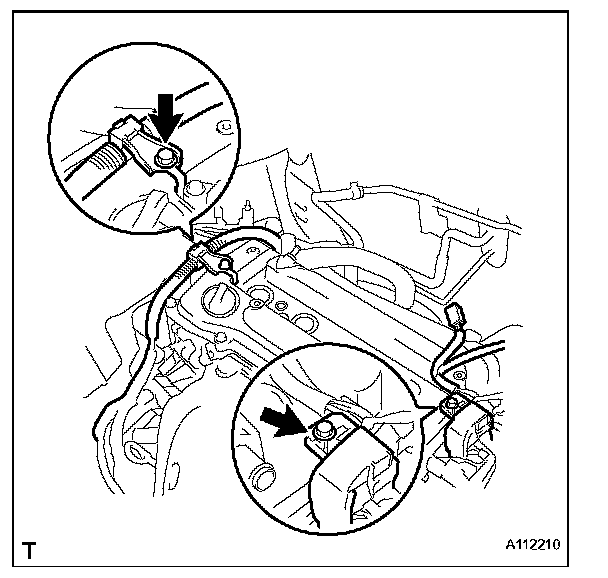 T

A112210