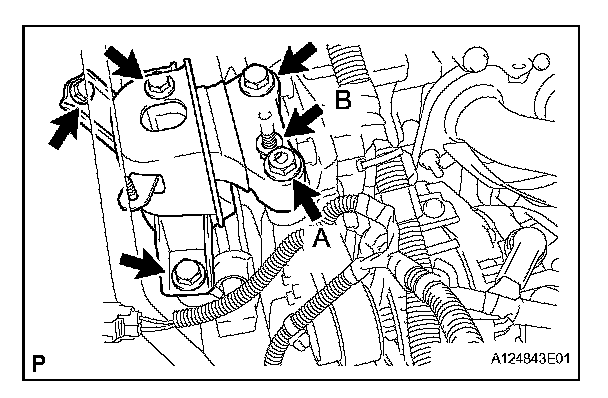 B
A
P
A124843E01