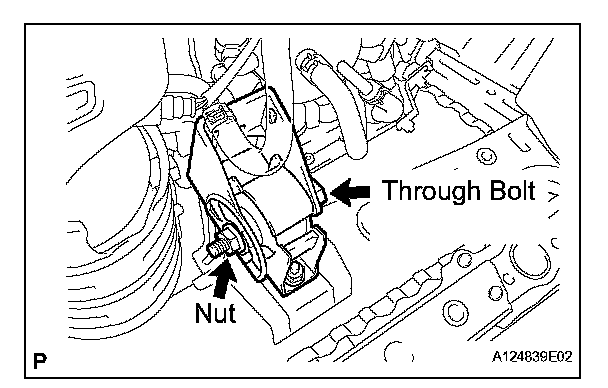 Through Bolt

Nut

P

A124839E02