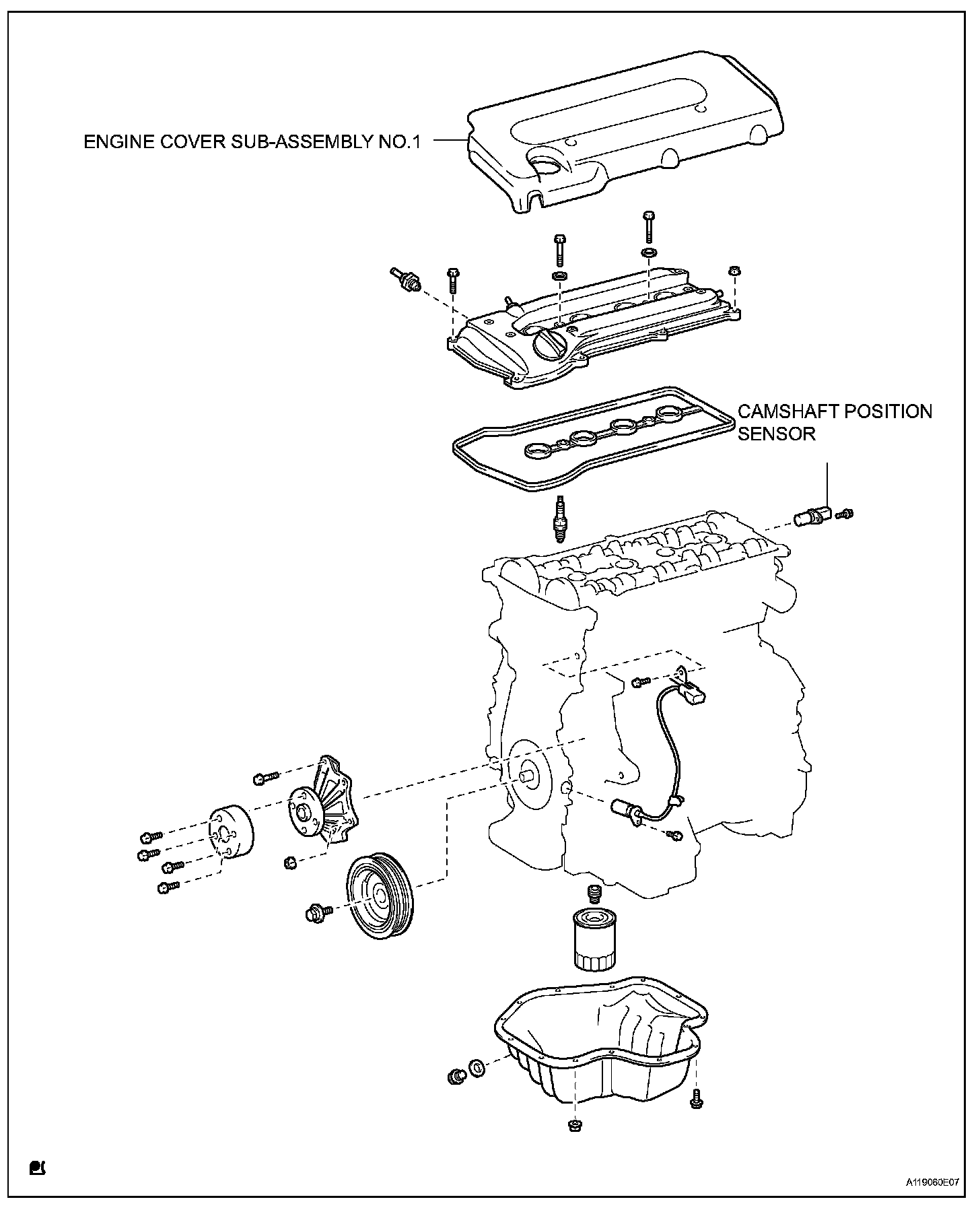 ENGINE COVER SUB-ASSEMBLY NO.1

CAMSHAFT POSITION SENSOR

A119060E07