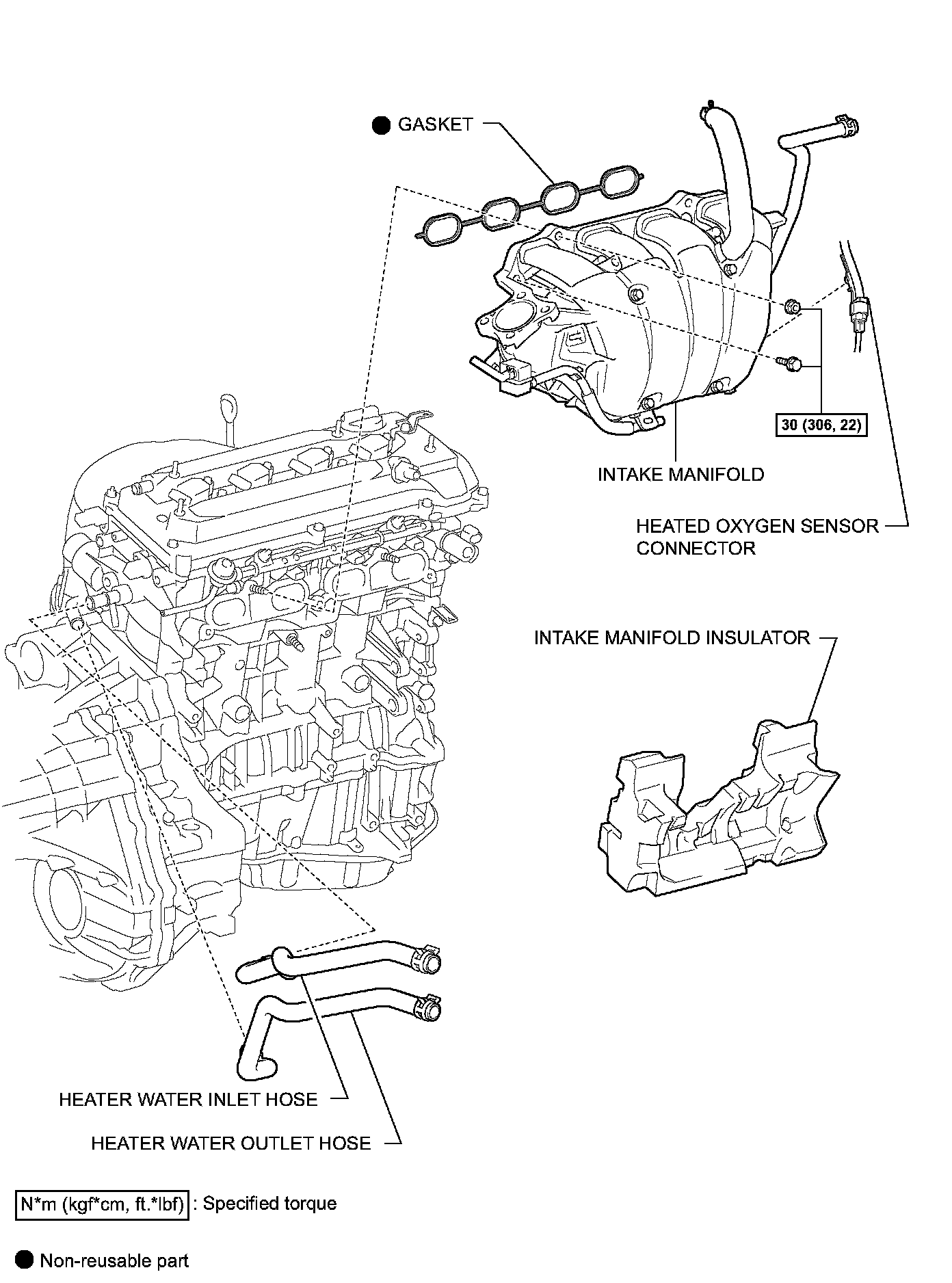 ● GASKET

30 (306, 22)

INTAKE MANIFOLD

HEATED OXYGEN SENSOR CONNECTOR

INTAKE MANIFOLD INSULATOR

HEATER WATER INLET HOSE

HEATER WATER OUTLET HOSE

N*m (kgf*cm, ft.*lbf) : Specified torque

● Non-reusable part