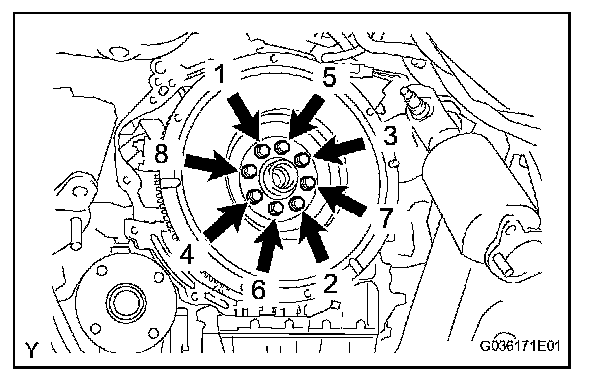 1
5
3
8
7
4
6
2
Y
G036171E01