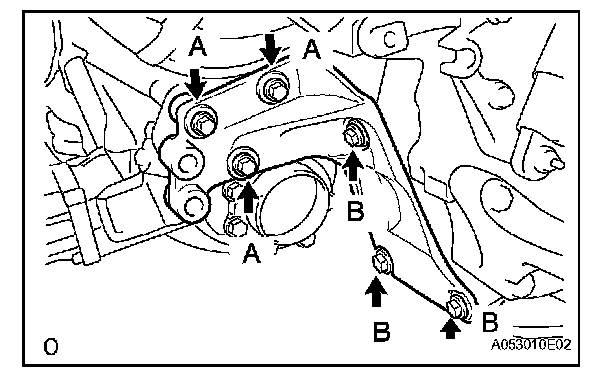 A
A
B
A
B
B
O
A053010E02