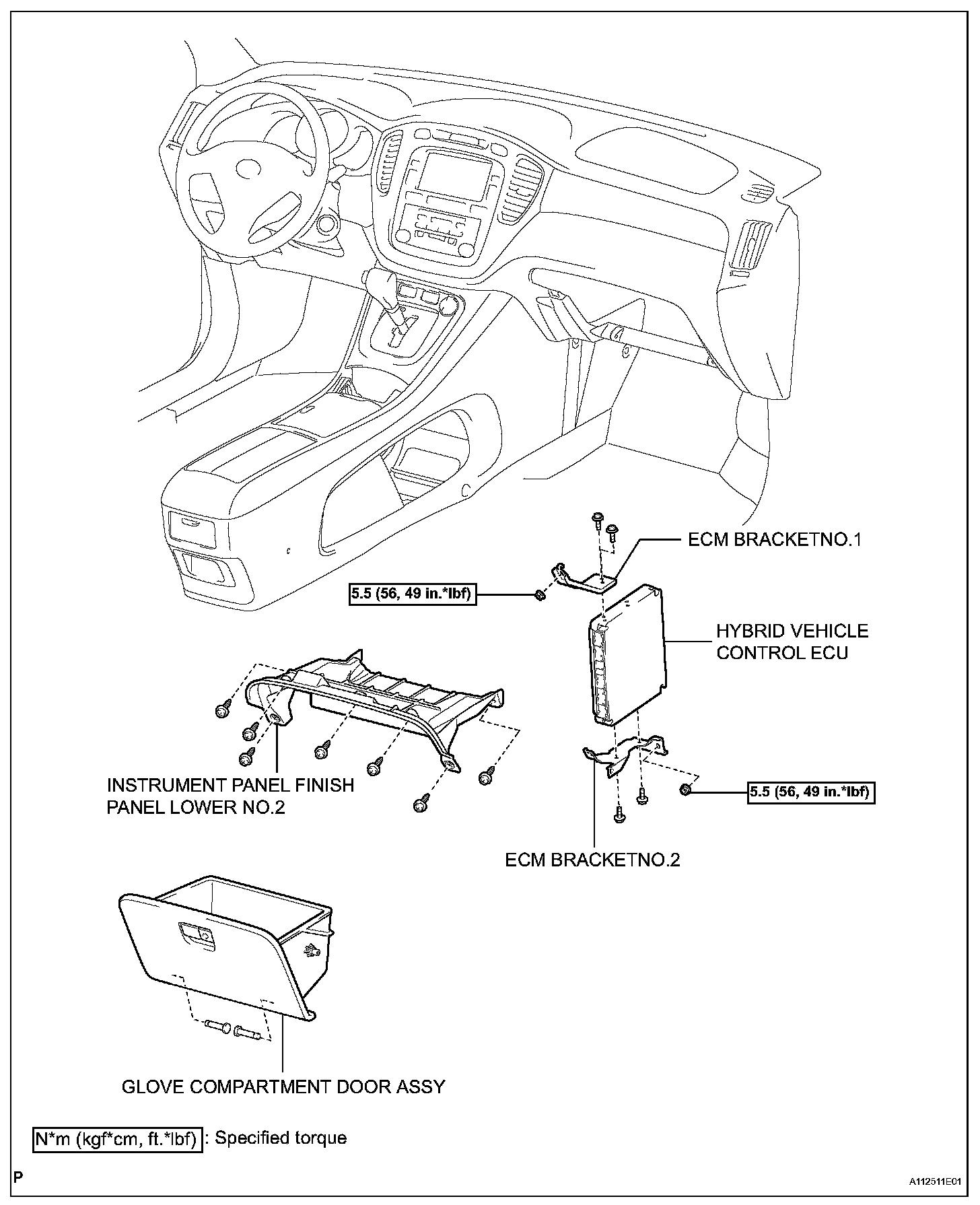 ECM BRACKETNO.1

5.5 (56, 49 in.*lbf)

HYBRID VEHICLE CONTROL ECU

INSTRUMENT PANEL FINISH PANEL LOWER NO.2

5.5 (56, 49 in.*lbf)

ECM BRACKETNO.2

GLOVE COMPARTMENT DOOR ASSY

N*m (kgf*cm, ft.*lbf) : Specified torque

P

A112511E01