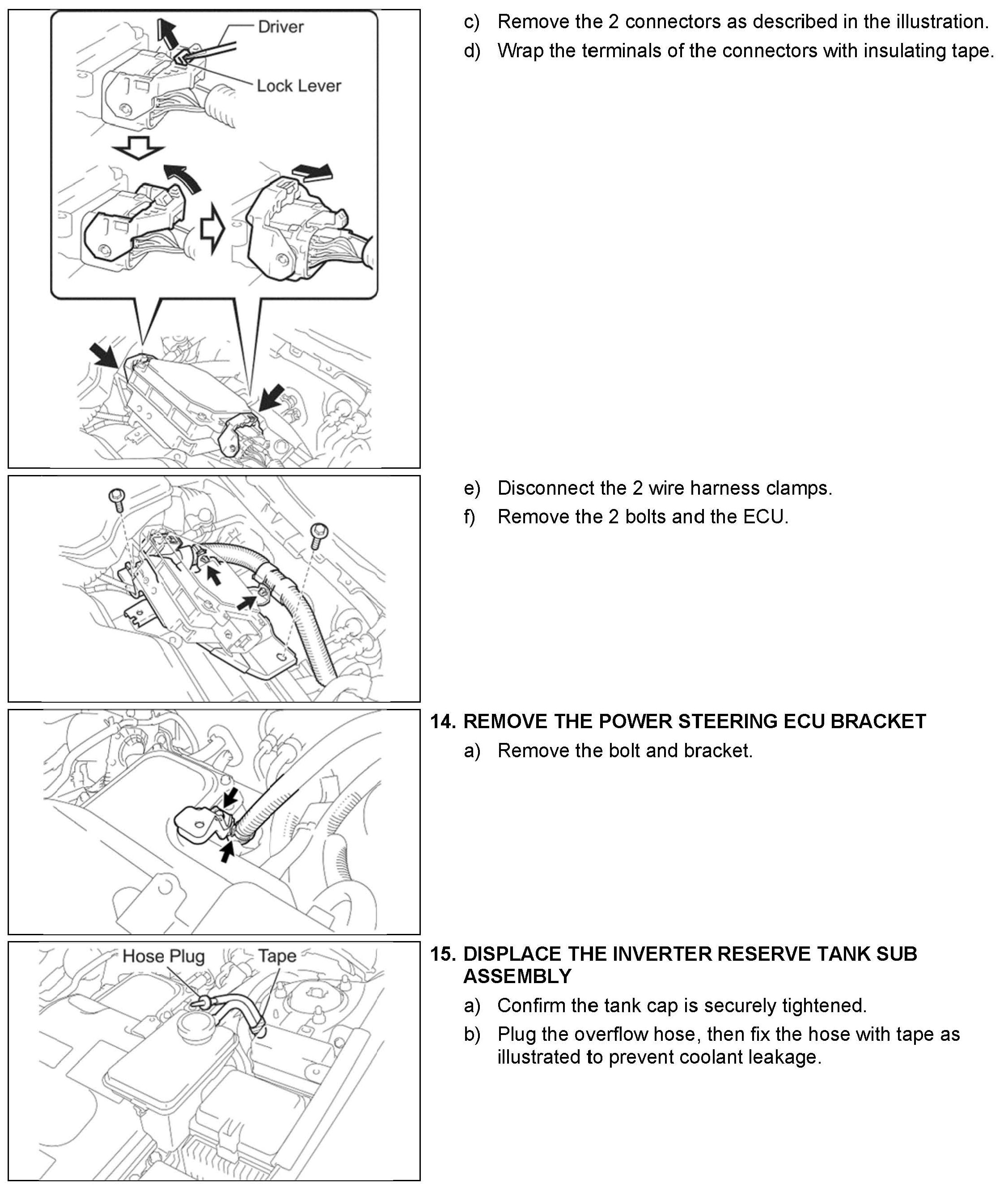 Driver

Lock Lever

c) Remove the 2 connectors as described in the illustration.

d) Wrap the terminals of the connectors with insulating tape.

e) Disconnect the 2 wire harness clamps.

f) Remove the 2 bolts and the ECU.

14. REMOVE THE POWER STEERING ECU BRACKET

a) Remove the bolt and bracket.

Hose Plug

Tape

15. DISPLACE THE INVERTER RESERVE TANK SUB ASSEMBLY

a) Confirm the tank cap is securely tightened.

b) Plug the overflow hose, then fix the hose with tape as illustrated to prevent coolant leakage.