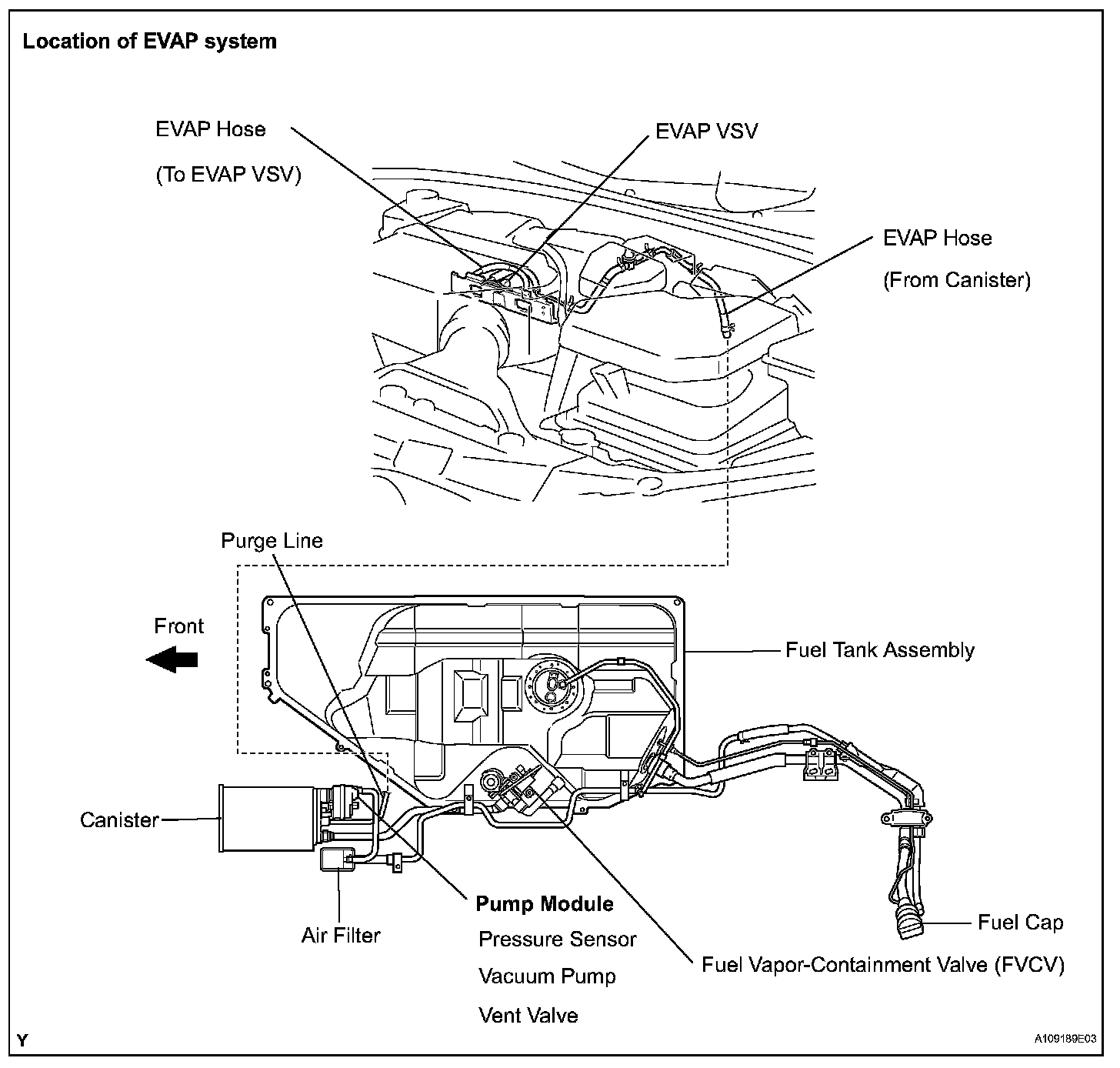 Location of EVAP system

EVAP Hose

(To EVAP VSV)

EVAP VSV

EVAP Hose

(From Canister)

Purge Line

Front

Fuel Tank Assembly

Canister

Air Filter

Pump Module

Pressure Sensor

Vacuum Pump

Vent Valve

Fuel Vapor-Containment Valve (FVCV)

Fuel Cap

Y

A109189E03