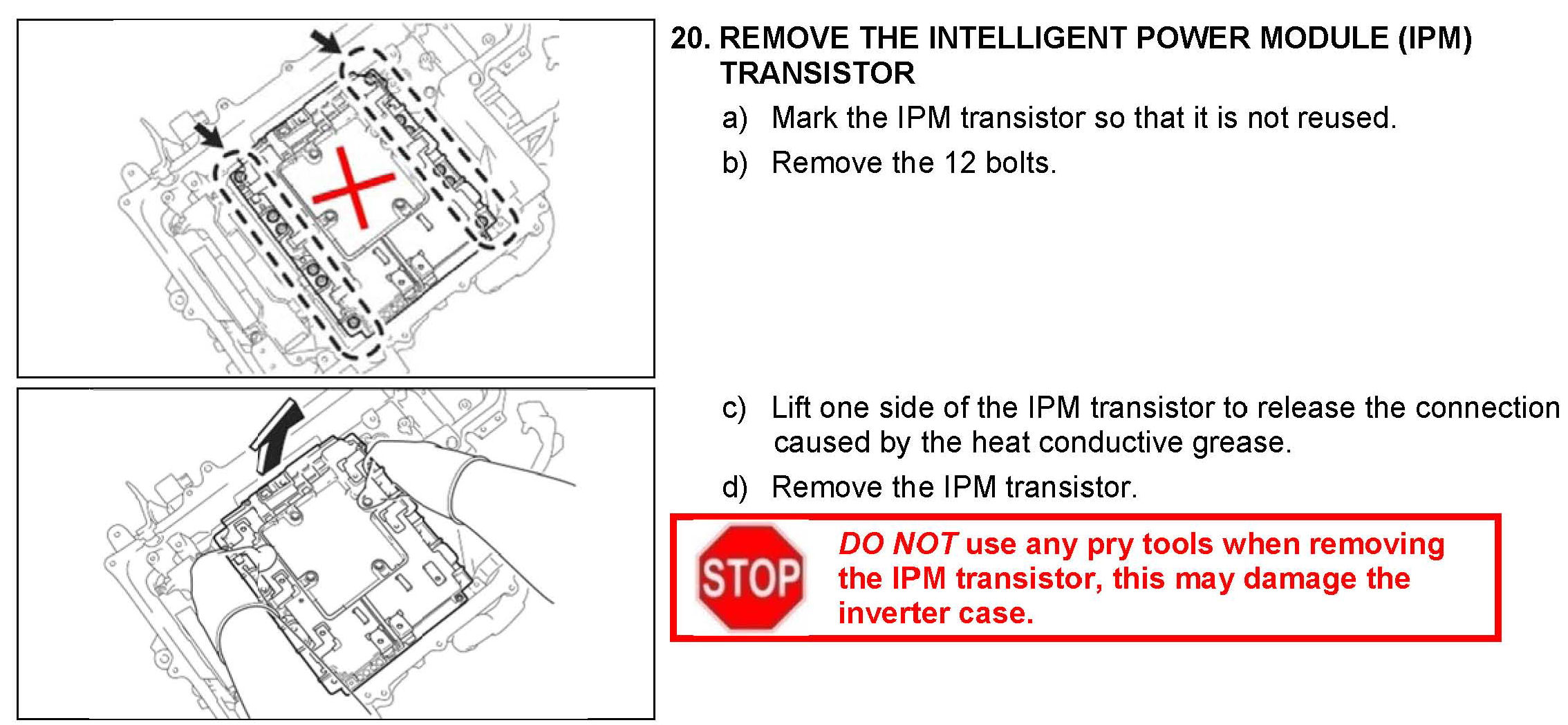 20. REMOVE THE INTELLIGENT POWER MODULE (IPM) TRANSISTOR

a) Mark the IPM transistor so that it is not reused.

b) Remove the 12 bolts.

c) Lift one side of the IPM transistor to release the connection caused by the heat conductive grease.

d) Remove the IPM transistor.

STOP

DO NOT use any pry tools when removing the IPM transistor, this may damage the inverter case.