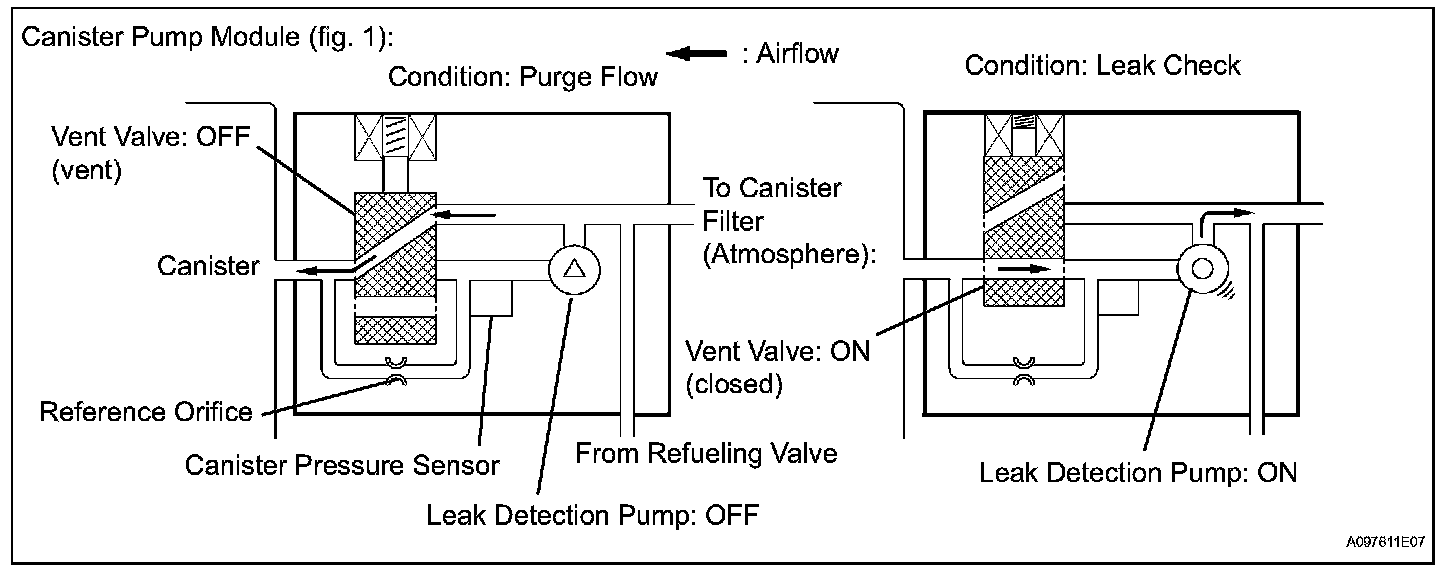 Canister Pump Module (fig. 1):

: Airflow

Condition: Purge Flow

Condition: Leak Check

Vent Valve: OFF (vent)

To Canister Filter (Atmosphere):

Canister

Vent Valve: ON (closed)

Reference Orifice

Canister Pressure Sensor

From Refueling Valve

Leak Detection Pump: OFF

Leak Detection Pump: ON

A097611E07