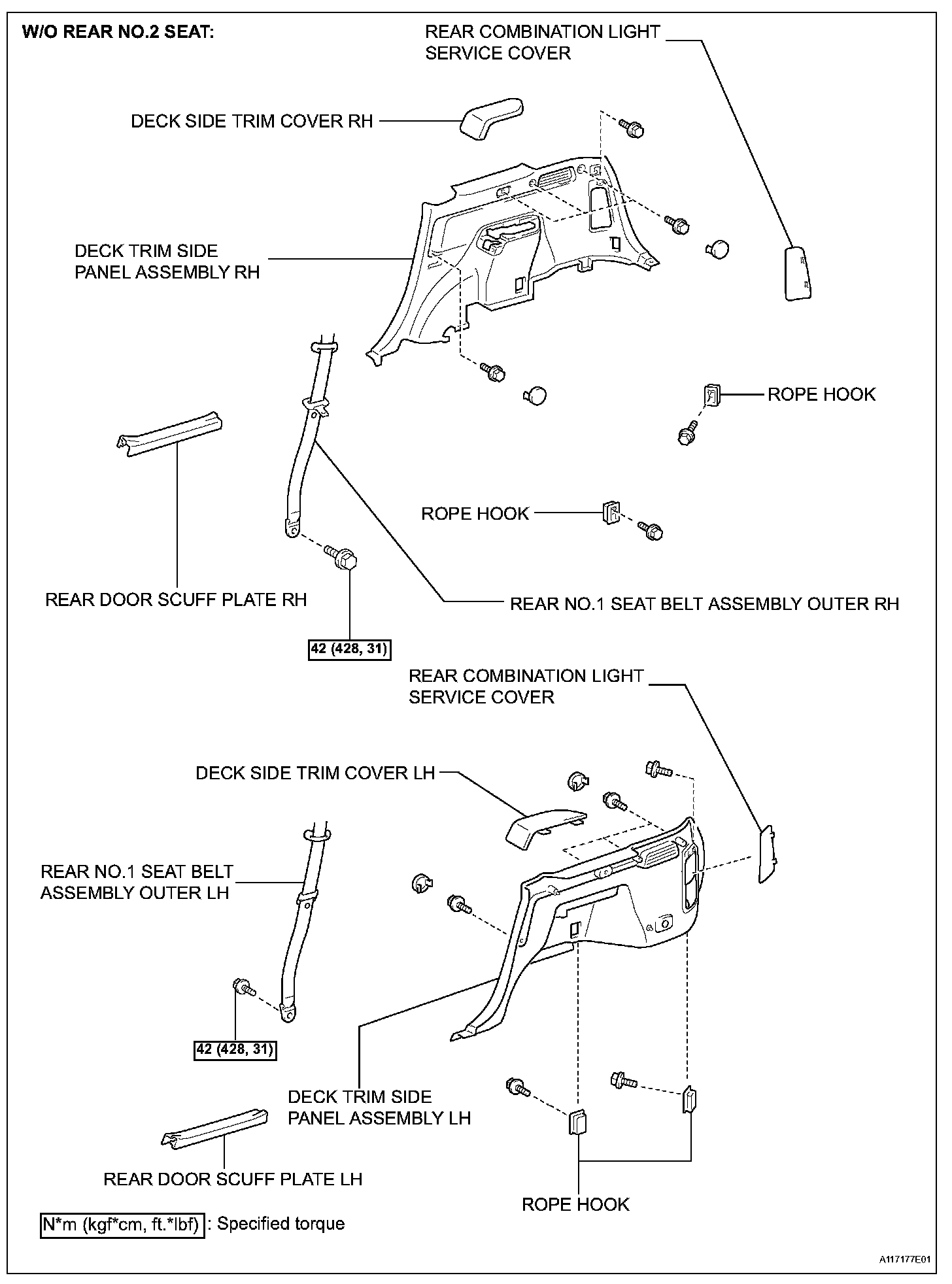 W/O REAR NO.2 SEAT:

REAR COMBINATION LIGHT SERVICE COVER

DECK SIDE TRIM COVER RH

DECK TRIM SIDE PANEL ASSEMBLY RH

ROPE HOOK

ROPE HOOK

REAR DOOR SCUFF PLATE RH

REAR NO.1 SEAT BELT ASSEMBLY OUTER RH

42 (428, 31)

REAR COMBINATION LIGHT SERVICE COVER

DECK SIDE TRIM COVER LH

REAR NO.1 SEAT BELT ASSEMBLY OUTER LH

42 (428, 31)

DECK TRIM SIDE PANEL ASSEMBLY LH

REAR DOOR SCUFF PLATE LH

ROPE HOOK

N*m (kgf*cm, ft.*lbf) : Specified torque

A117177E01