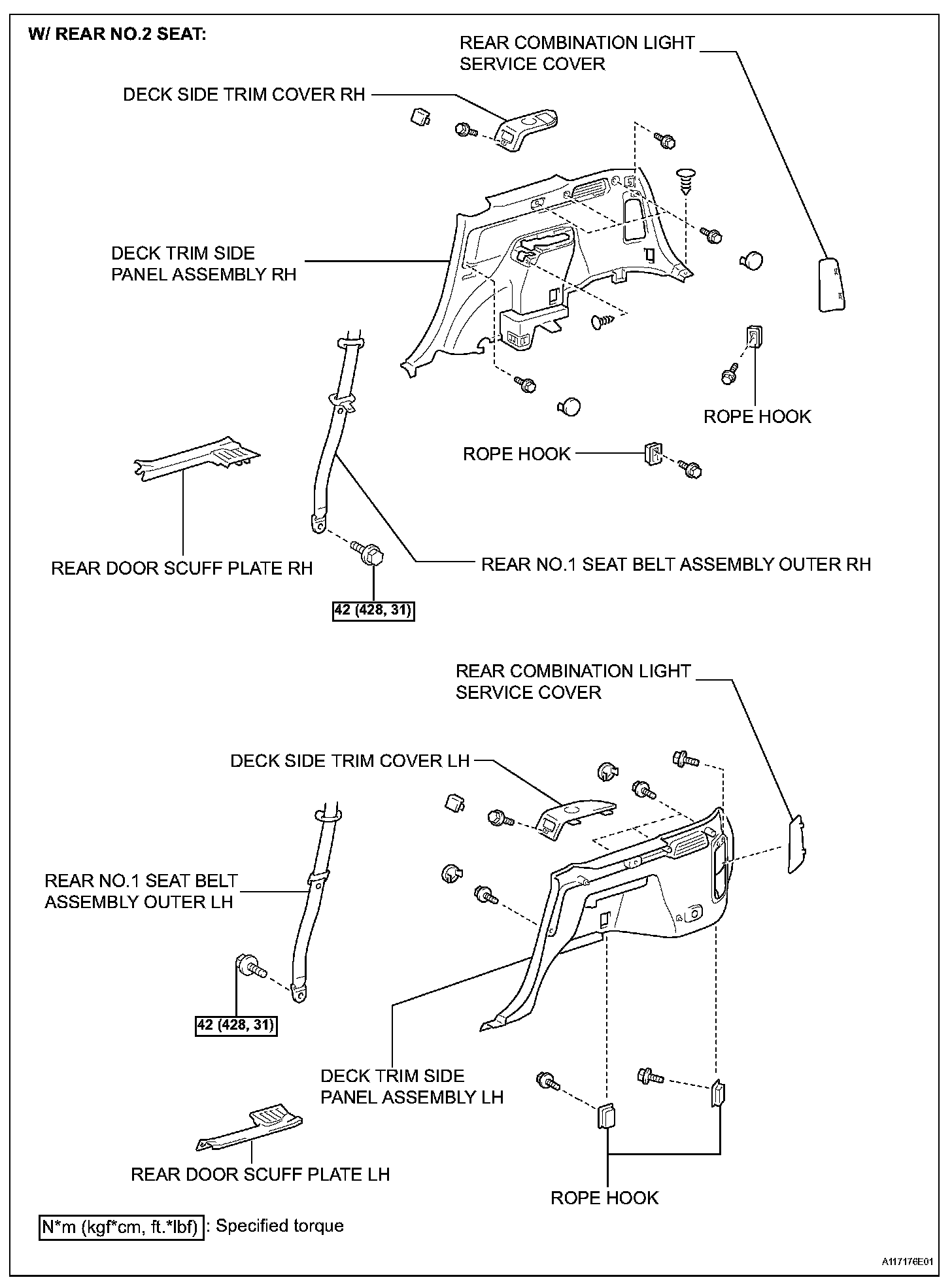 W/ REAR NO.2 SEAT:

REAR COMBINATION LIGHT SERVICE COVER

DECK SIDE TRIM COVER RH

DECK TRIM SIDE PANEL ASSEMBLY RH

ROPE HOOK

ROPE HOOK

REAR DOOR SCUFF PLATE RH

REAR NO.1 SEAT BELT ASSEMBLY OUTER RH

42 (428, 31)

REAR COMBINATION LIGHT SERVICE COVER

DECK SIDE TRIM COVER LH

REAR NO.1 SEAT BELT ASSEMBLY OUTER LH

42 (428, 31)

DECK TRIM SIDE PANEL ASSEMBLY LH

REAR DOOR SCUFF PLATE LH

ROPE HOOK

N*m (kgf*cm, ft.*lbf) : Specified torque

A117176E01