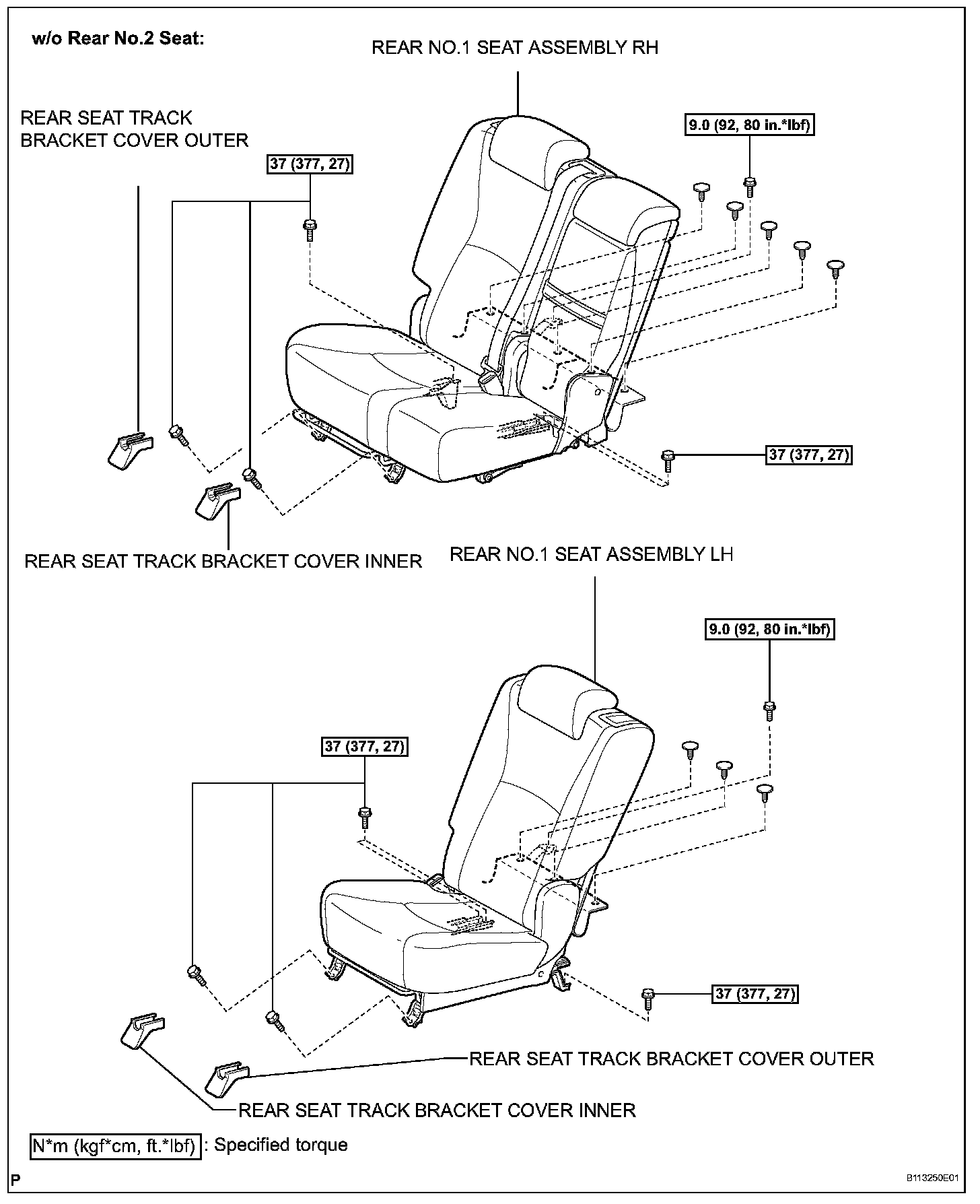 w/o Rear No.2 Seat:

REAR NO.1 SEAT ASSEMBLY RH

REAR SEAT TRACK BRACKET COVER OUTER

37 (377, 27)

9.0 (92, 80 in.*lbf)

37 (377, 27)

REAR SEAT TRACK BRACKET COVER INNER

REAR NO.1 SEAT ASSEMBLY LH

9.0 (92, 80 in.*lbf)

37 (377, 27)

37 (377, 27)

REAR SEAT TRACK BRACKET COVER OUTER

REAR SEAT TRACK BRACKET COVER INNER

N*m (kgf*cm, ft.*lbf) : Specified torque

P

B113250E01