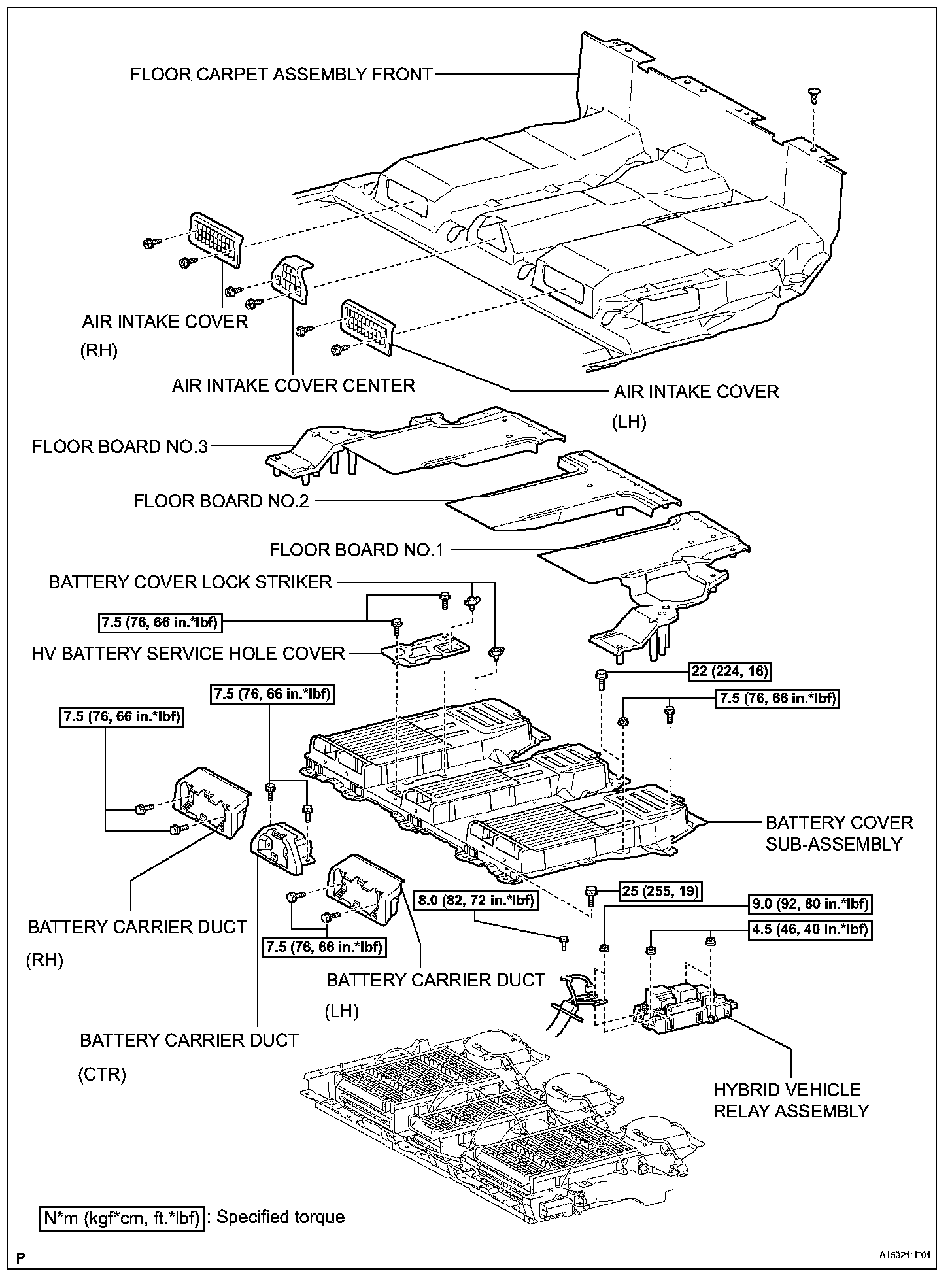 FLOOR CARPET ASSEMBLY FRONT

AIR INTAKE COVER
(RH)

AIR INTAKE COVER CENTER

AIR INTAKE COVER
(LH)

FLOOR BOARD NO.3

FLOOR BOARD NO.2

FLOOR BOARD NO.1

BATTERY COVER LOCK STRIKER

7.5 (76, 66 in.*lbf)

HV BATTERY SERVICE HOLE COVER

22 (224, 16)

7.5 (76, 66 in.*lbf)

7.5 (76, 66 in.*lbf)

7.5 (76, 66 in.*lbf)

BATTERY COVER SUB-ASSEMBLY

25 (255, 19)

8.0 (82, 72 in.*lbf)

9.0 (92, 80 in.*lbf)

4.5 (46, 40 in.*lbf)

BATTERY CARRIER DUCT
(RH)

7.5 (76, 66 in.*lbf)

BATTERY CARRIER DUCT
(LH)

BATTERY CARRIER DUCT
(CTR)

HYBRID VEHICLE RELAY ASSEMBLY

N*m (kgf*cm, ft.*lbf) : Specified torque

P

A153211E01