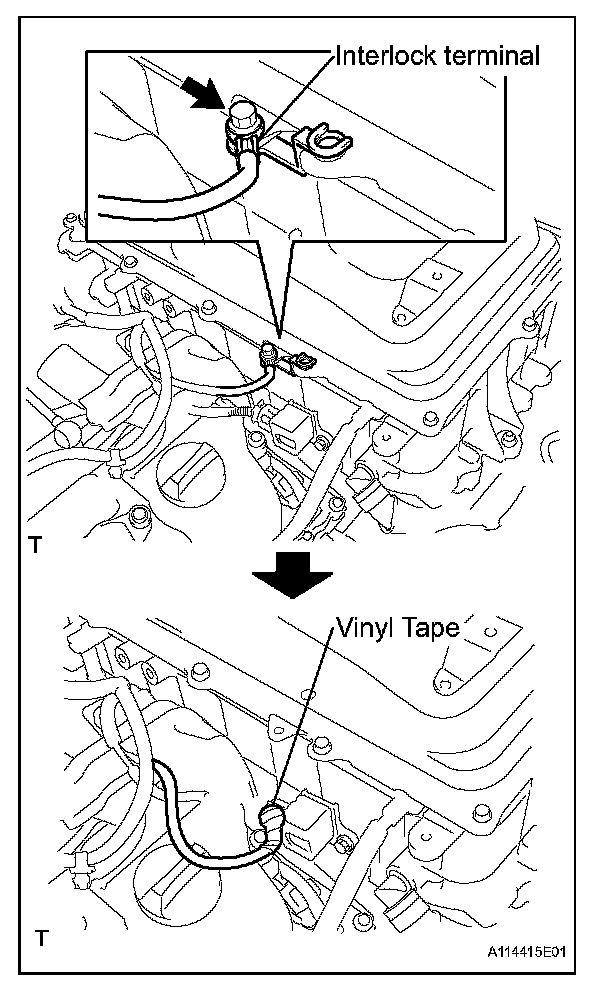 Interlock terminal

T

Vinyl Tape

T

A114415E01