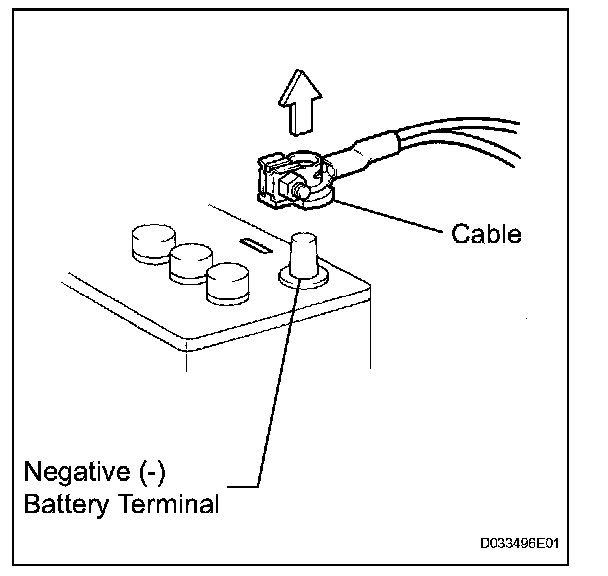 Cable

Negative (-)
Battery Terminal

D033496E01