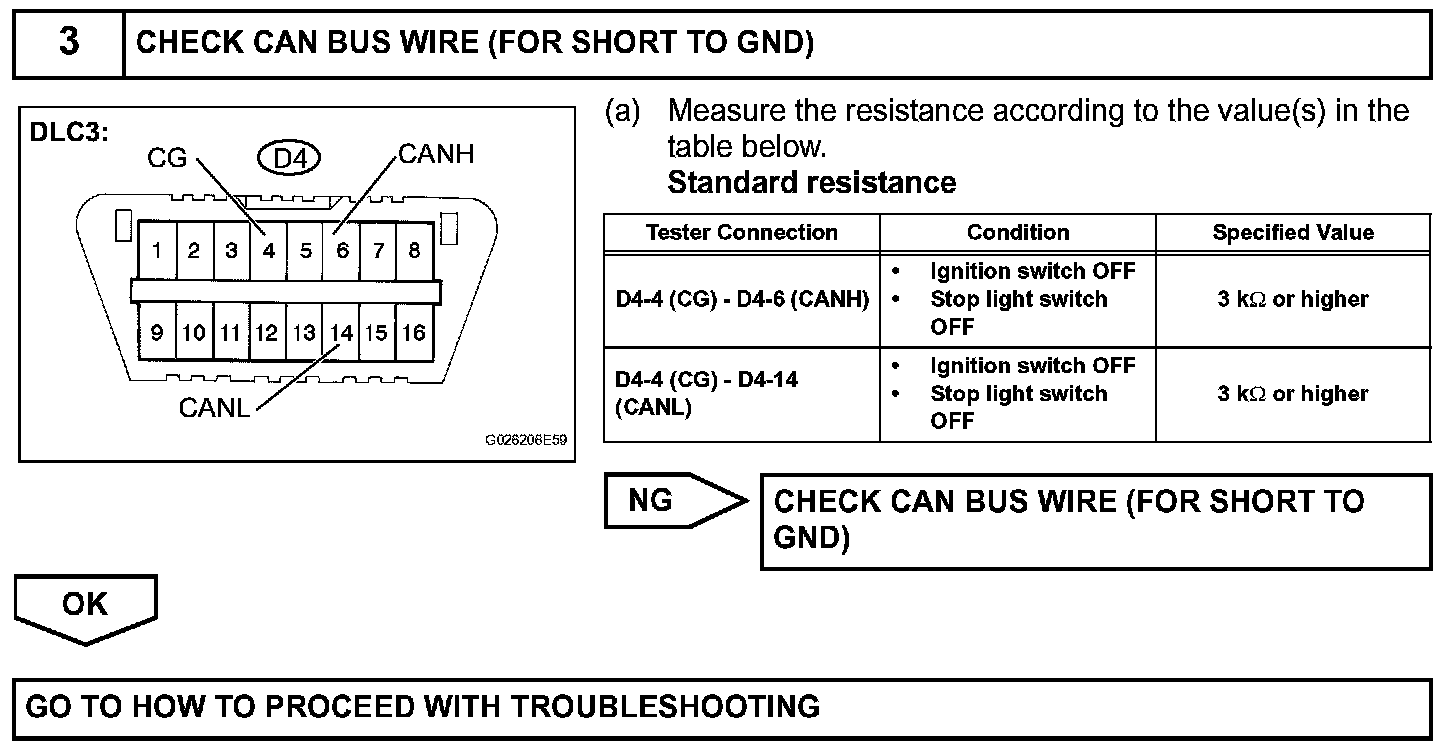 3 CHECK CAN BUS WIRE (FOR SHORT TO GND)

DLC3:
CG
D4
CANH
1 2 3 4 5 6 7 8
9 10 11 12 13 14 15 16
CANL
G026206E59

(a) Measure the resistance according to the value(s) in the table below.
Standard resistance

| Tester Connection | Condition | Specified Value |
|---|---|---|
| D4-4 (CG) - D4-6 (CANH) | • Ignition switch OFF • Stop light switch OFF | 3 k$\Omega$ or higher |
| D4-4 (CG) - D4-14 (CANL) | • Ignition switch OFF • Stop light switch OFF | 3 k$\Omega$ or higher |

NG

CHECK CAN BUS WIRE (FOR SHORT TO GND)

OK

GO TO HOW TO PROCEED WITH TROUBLESHOOTING