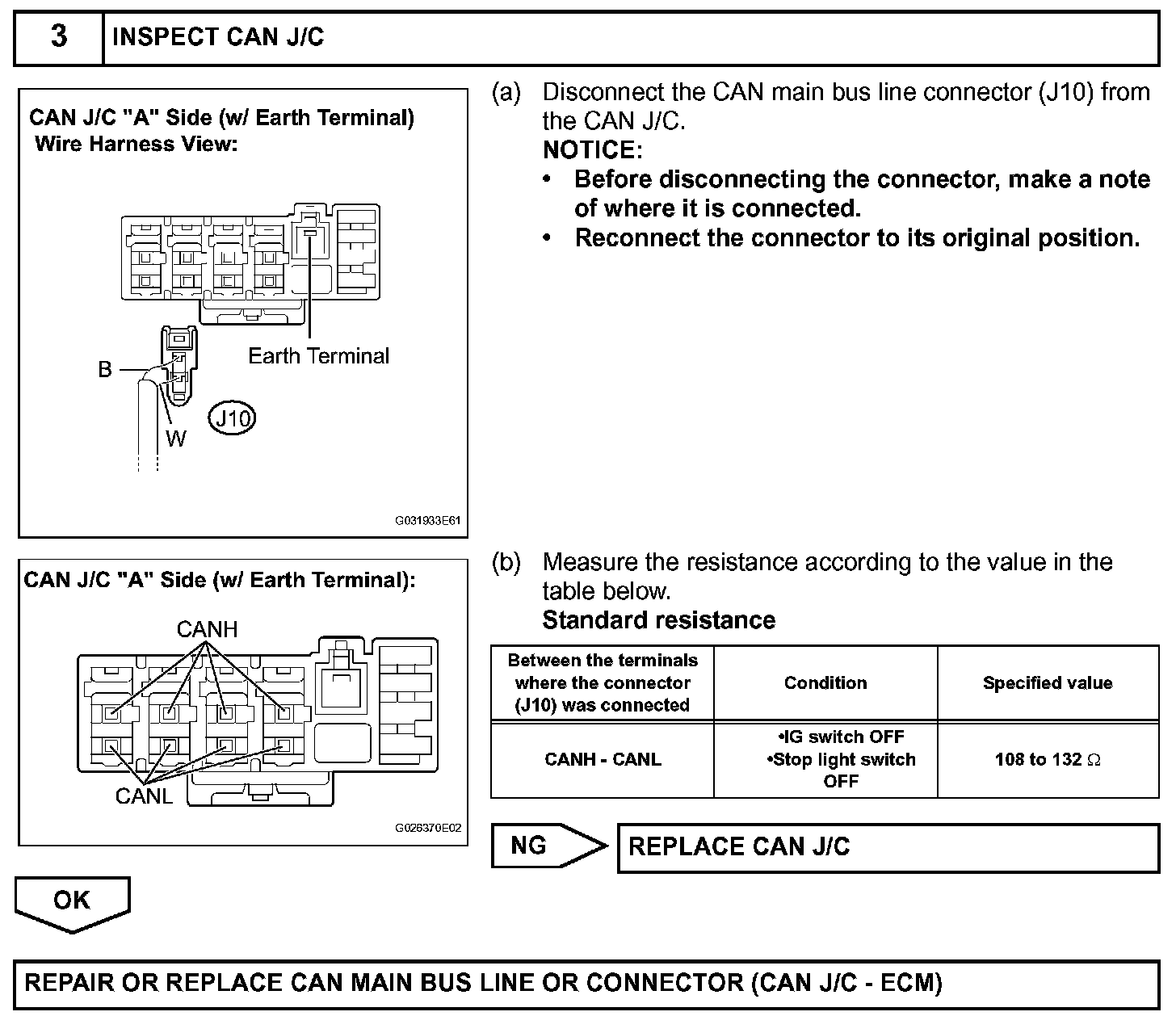 3 INSPECT CAN J/C

CAN J/C "A" Side (w/ Earth Terminal)
Wire Harness View:

Earth Terminal
B
W
J10

G031933E61

(a) Disconnect the CAN main bus line connector (J10) from the CAN J/C.
NOTICE:
• Before disconnecting the connector, make a note of where it is connected.
• Reconnect the connector to its original position.

CAN J/C "A" Side (w/ Earth Terminal):

CANH
CANL

G026370E02

(b) Measure the resistance according to the value in the table below.
Standard resistance

| Between the terminals where the connector (J10) was connected | Condition | Specified value |
|---|---|---|
| CANH - CANL | •IG switch OFF •Stop light switch OFF | 108 to 132 $\Omega$ |

NG

REPLACE CAN J/C

OK

REPAIR OR REPLACE CAN MAIN BUS LINE OR CONNECTOR (CAN J/C - ECM)