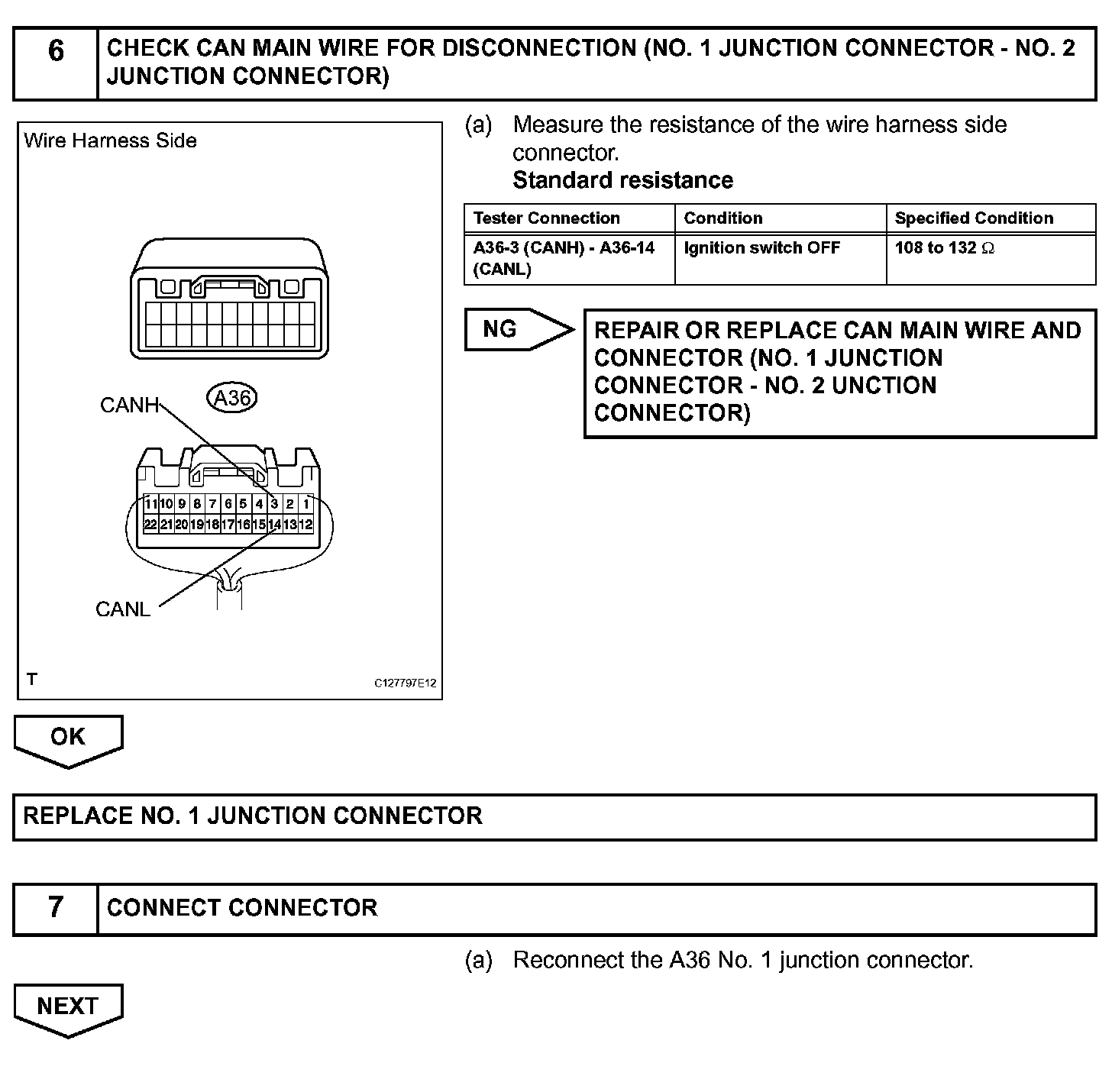 6

CHECK CAN MAIN WIRE FOR DISCONNECTION (NO. 1 JUNCTION CONNECTOR - NO. 2 JUNCTION CONNECTOR)

Wire Harness Side

A36

CANH

11 10 9 8 7 6 5 4 3 2 1
22 21 20 19 18 17 16 15 14 13 12

CANL

T

C127797E12

(a) Measure the resistance of the wire harness side connector.
Standard resistance

| Tester Connection | Condition | Specified Condition |
|---|---|---|
| A36-3 (CANH) - A36-14 (CANL) | Ignition switch OFF | 108 to 132 $\Omega$ |

NG

REPAIR OR REPLACE CAN MAIN WIRE AND CONNECTOR (NO. 1 JUNCTION CONNECTOR - NO. 2 UNCTION CONNECTOR)

OK

REPLACE NO. 1 JUNCTION CONNECTOR

7

CONNECT CONNECTOR

(a) Reconnect the A36 No. 1 junction connector.

NEXT