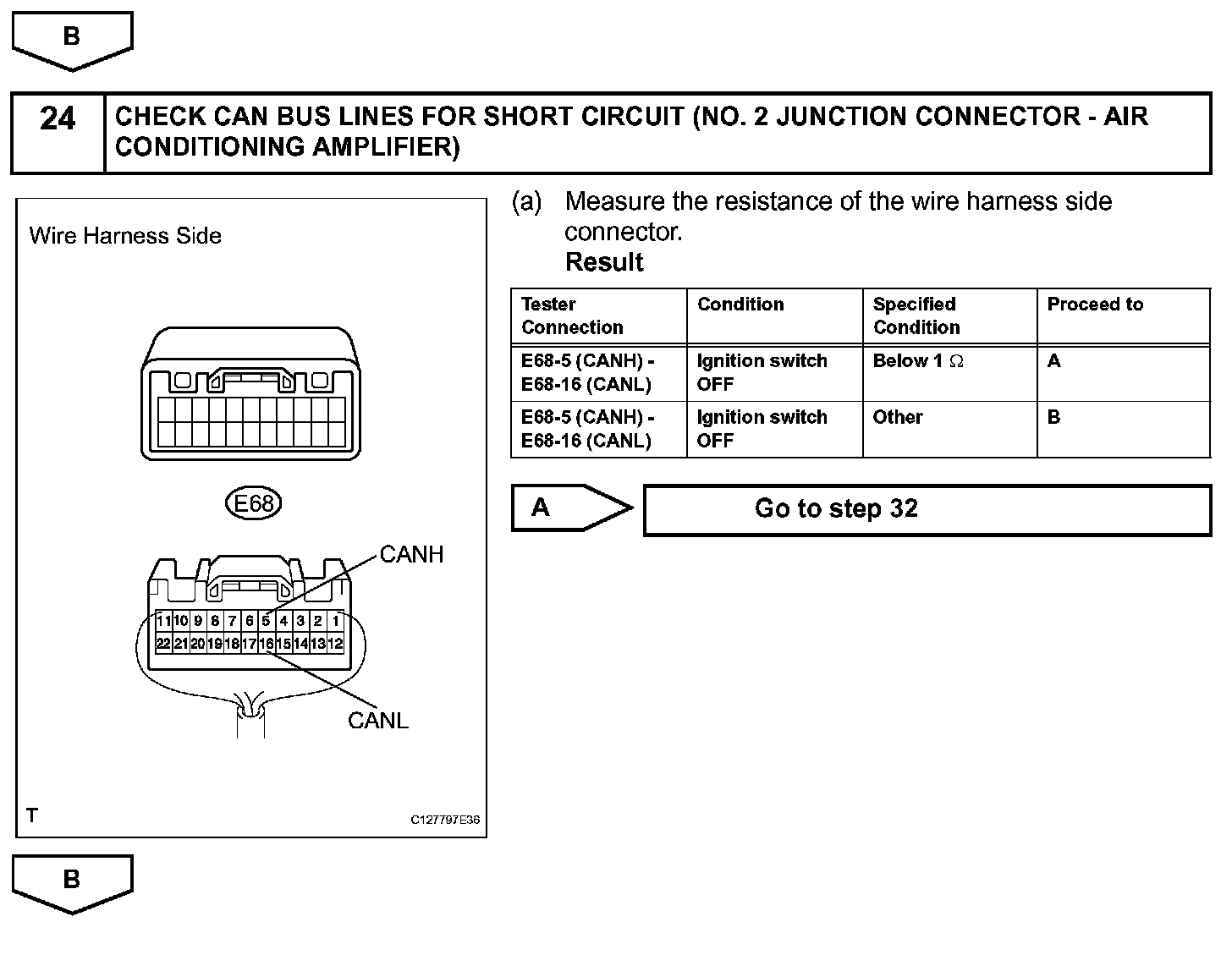 B

24 CHECK CAN BUS LINES FOR SHORT CIRCUIT (NO. 2 JUNCTION CONNECTOR - AIR CONDITIONING AMPLIFIER)

Wire Harness Side

E68

CANH

11 10 9 8 7 6 5 4 3 2 1
22 21 20 19 18 17 16 15 14 13 12

CANL

T

C127797E36

(a) Measure the resistance of the wire harness side connector.

Result

| Tester Connection | Condition | Specified Condition | Proceed to |
|---|---|---|---|
| E68-5 (CANH) - E68-16 (CANL) | Ignition switch OFF | Below 1 $\Omega$ | A |
| E68-5 (CANH) - E68-16 (CANL) | Ignition switch OFF | Other | B |

A

Go to step 32

B