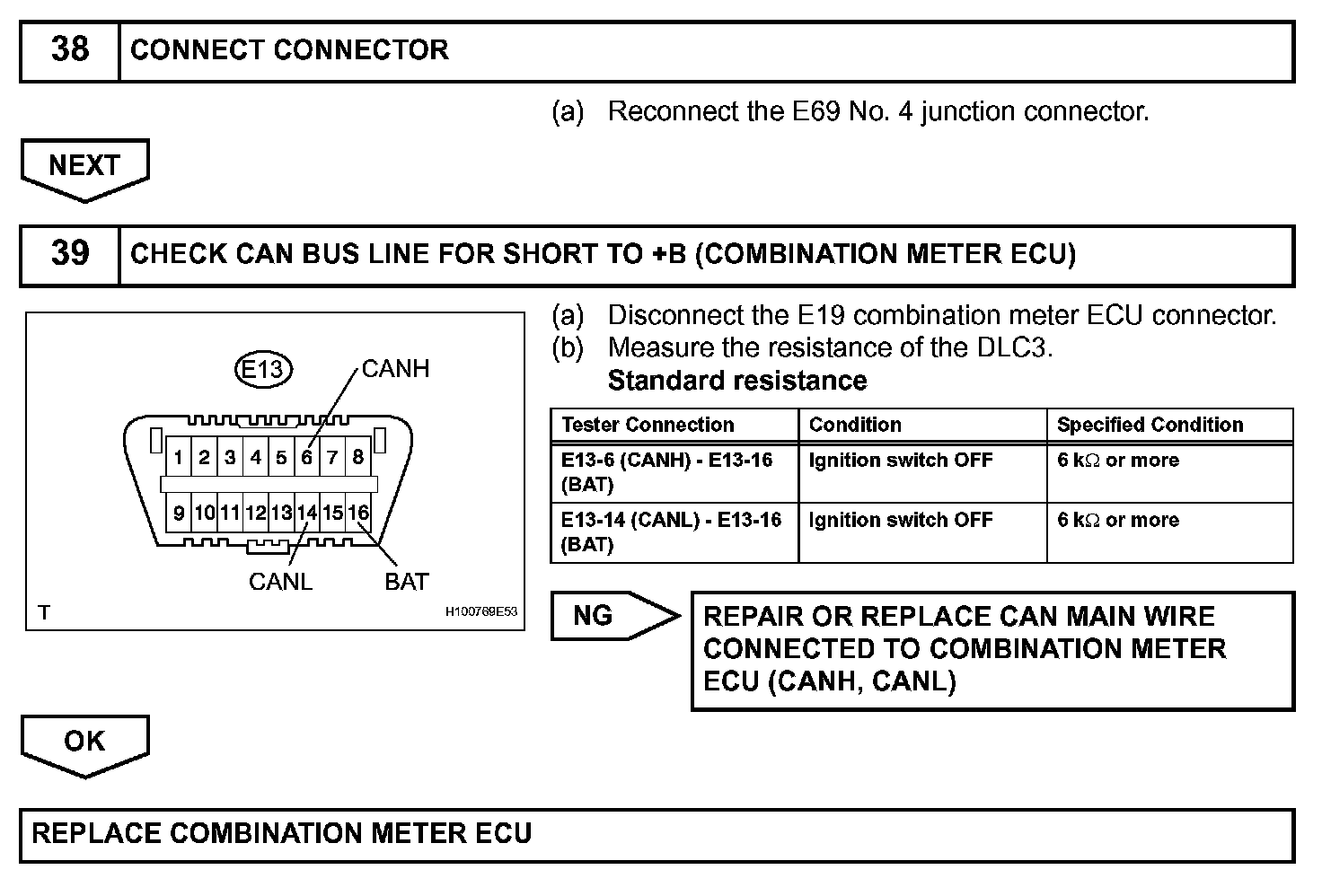 38 CONNECT CONNECTOR

(a) Reconnect the E69 No. 4 junction connector.

NEXT

39 CHECK CAN BUS LINE FOR SHORT TO +B (COMBINATION METER ECU)

E13
CANH
1 2 3 4 5 6 7 8
9 10 11 12 13 14 15 16
CANL
BAT
T
H100769E53

(a) Disconnect the E19 combination meter ECU connector.
(b) Measure the resistance of the DLC3.
Standard resistance

| Tester Connection | Condition | Specified Condition |
|---|---|---|
| E13-6 (CANH) - E13-16 (BAT) | Ignition switch OFF | 6 k$\Omega$ or more |
| E13-14 (CANL) - E13-16 (BAT) | Ignition switch OFF | 6 k$\Omega$ or more |

NG

REPAIR OR REPLACE CAN MAIN WIRE CONNECTED TO COMBINATION METER ECU (CANH, CANL)

OK

REPLACE COMBINATION METER ECU