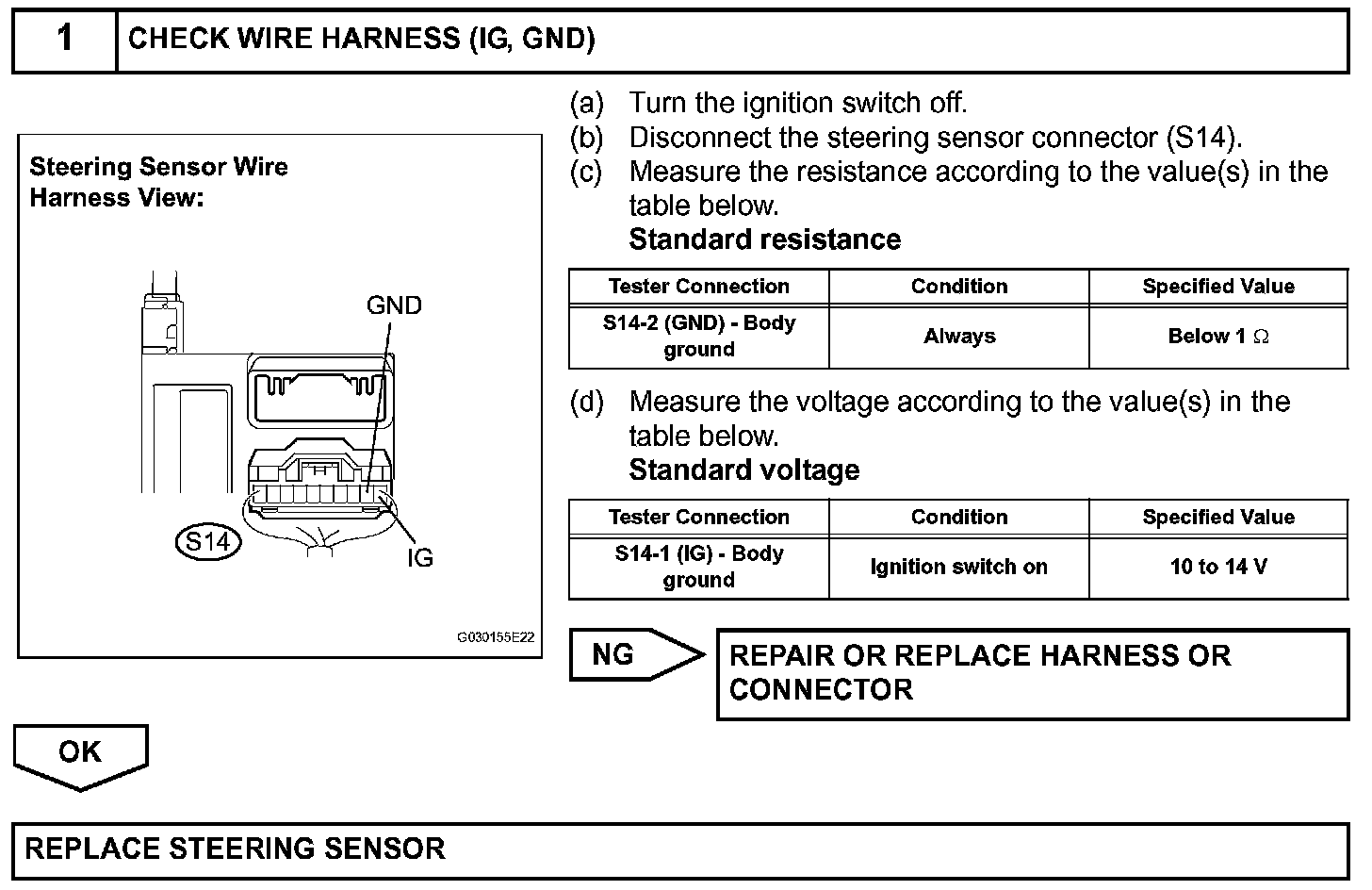 1 CHECK WIRE HARNESS (IG, GND)

Steering Sensor Wire Harness View:

GND

S14

IG

G030155E22

(a) Turn the ignition switch off.
(b) Disconnect the steering sensor connector (S14).
(c) Measure the resistance according to the value(s) in the table below.
Standard resistance

| Tester Connection | Condition | Specified Value |
|---|---|---|
| S14-2 (GND) - Body ground | Always | Below 1 $\Omega$ |

(d) Measure the voltage according to the value(s) in the table below.
Standard voltage

| Tester Connection | Condition | Specified Value |
|---|---|---|
| S14-1 (IG) - Body ground | Ignition switch on | 10 to 14 V |

NG

REPAIR OR REPLACE HARNESS OR CONNECTOR

OK

REPLACE STEERING SENSOR