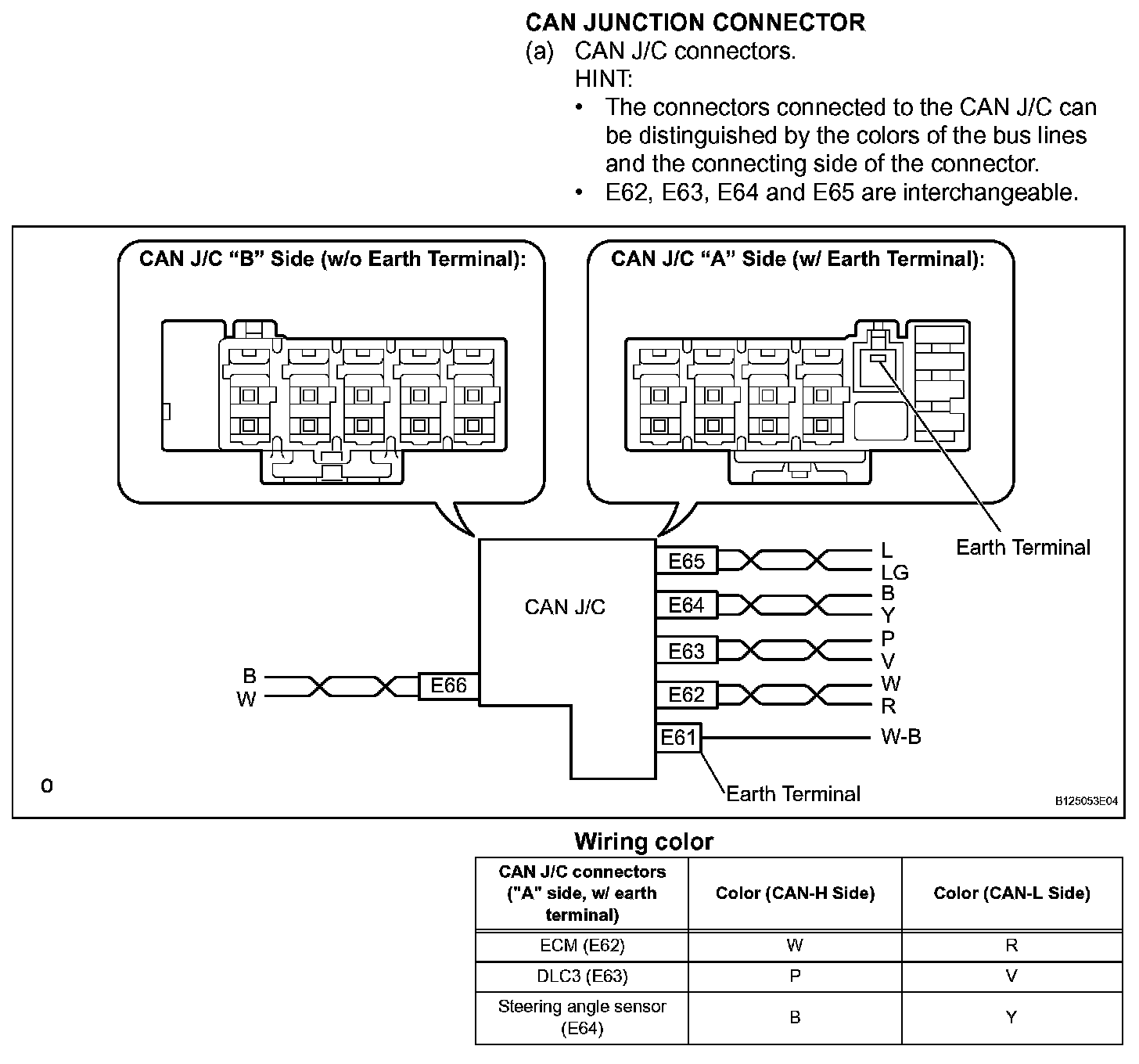 CAN JUNCTION CONNECTOR

(a) CAN J/C connectors.

HINT:

• The connectors connected to the CAN J/C can be distinguished by the colors of the bus lines and the connecting side of the connector.

• E62, E63, E64 and E65 are interchangeable.

CAN J/C "B" Side (w/o Earth Terminal):

CAN J/C "A" Side (w/ Earth Terminal):

Earth Terminal

CAN J/C

E65 L LG

E64 B Y

E63 P V

E62 W R

E61 W-B

B W E66

Earth Terminal

o

B125053E04

Wiring color

| CAN J/C connectors ("A" side, w/ earth terminal) | Color (CAN-H Side) | Color (CAN-L Side) |
|---|---|---|
| ECM (E62) | W | R |
| DLC3 (E63) | P | V |
| Steering angle sensor (E64) | B | Y |