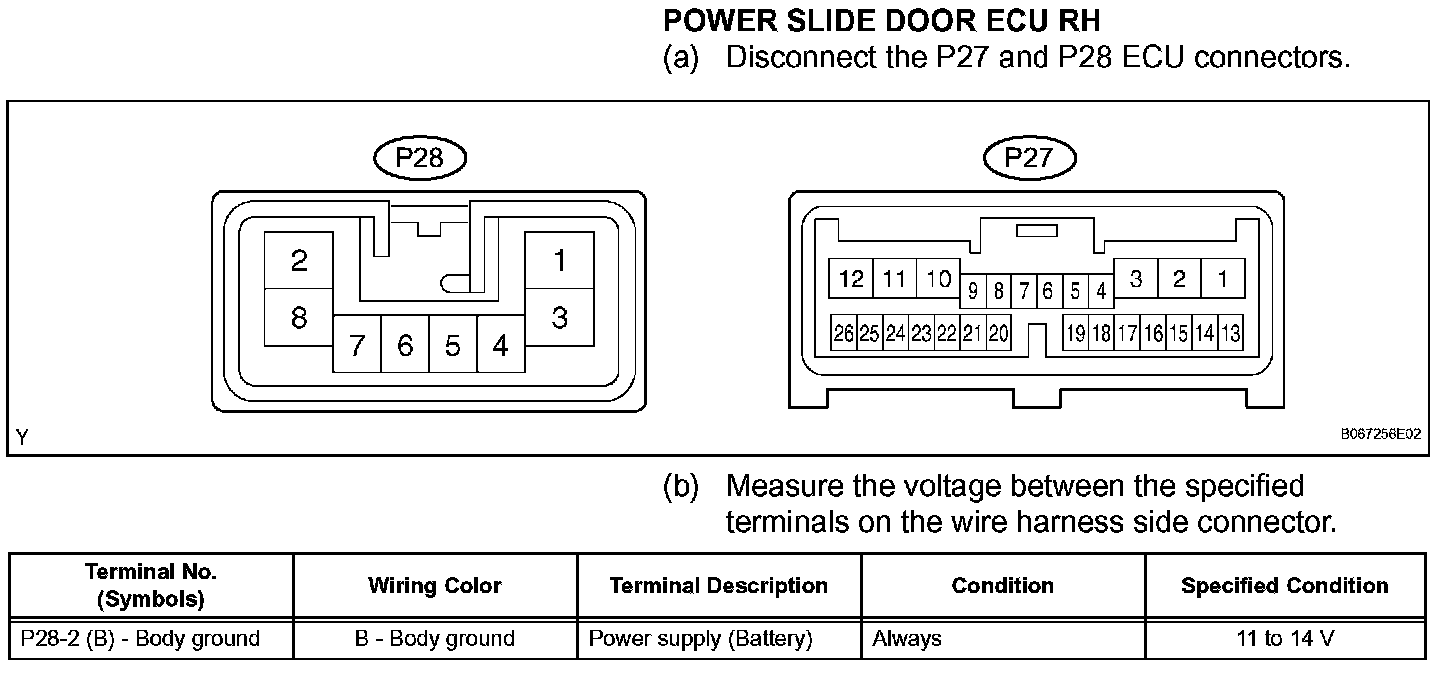 POWER SLIDE DOOR ECU RH
(a) Disconnect the P27 and P28 ECU connectors.

P28
2
1
8
3
7 6 5 4

P27
12 11 10 9 8 7 6 5 4 3 2 1
26 25 24 23 22 21 20 19 18 17 16 15 14 13

Y
B067256E02

(b) Measure the voltage between the specified terminals on the wire harness side connector.

| Terminal No. (Symbols) | Wiring Color | Terminal Description | Condition | Specified Condition |
|---|---|---|---|---|
| P28-2 (B) - Body ground | B - Body ground | Power supply (Battery) | Always | 11 to 14 V |