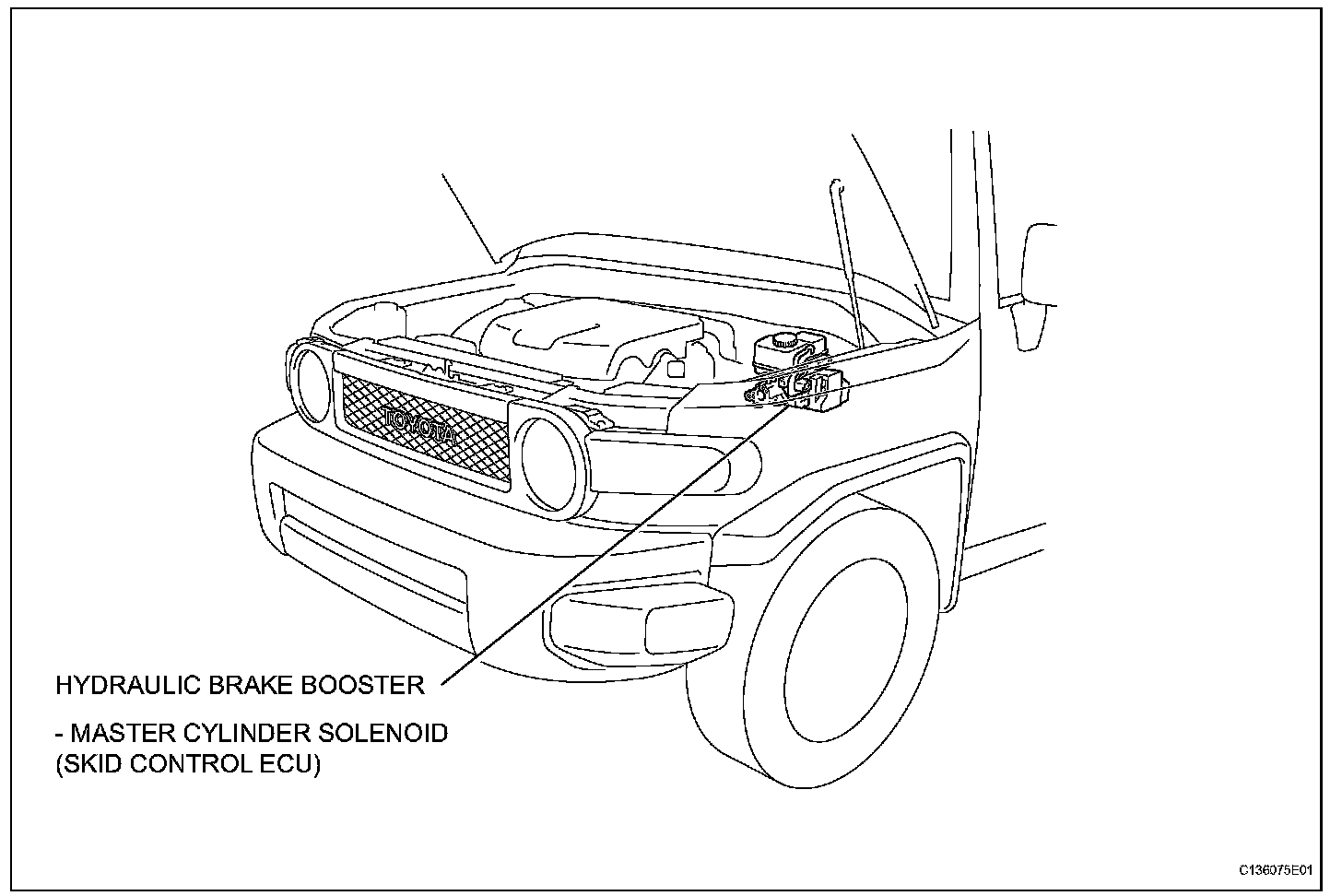 TOYOTA

HYDRAULIC BRAKE BOOSTER

- MASTER CYLINDER SOLENOID
(SKID CONTROL ECU)

C136075E01