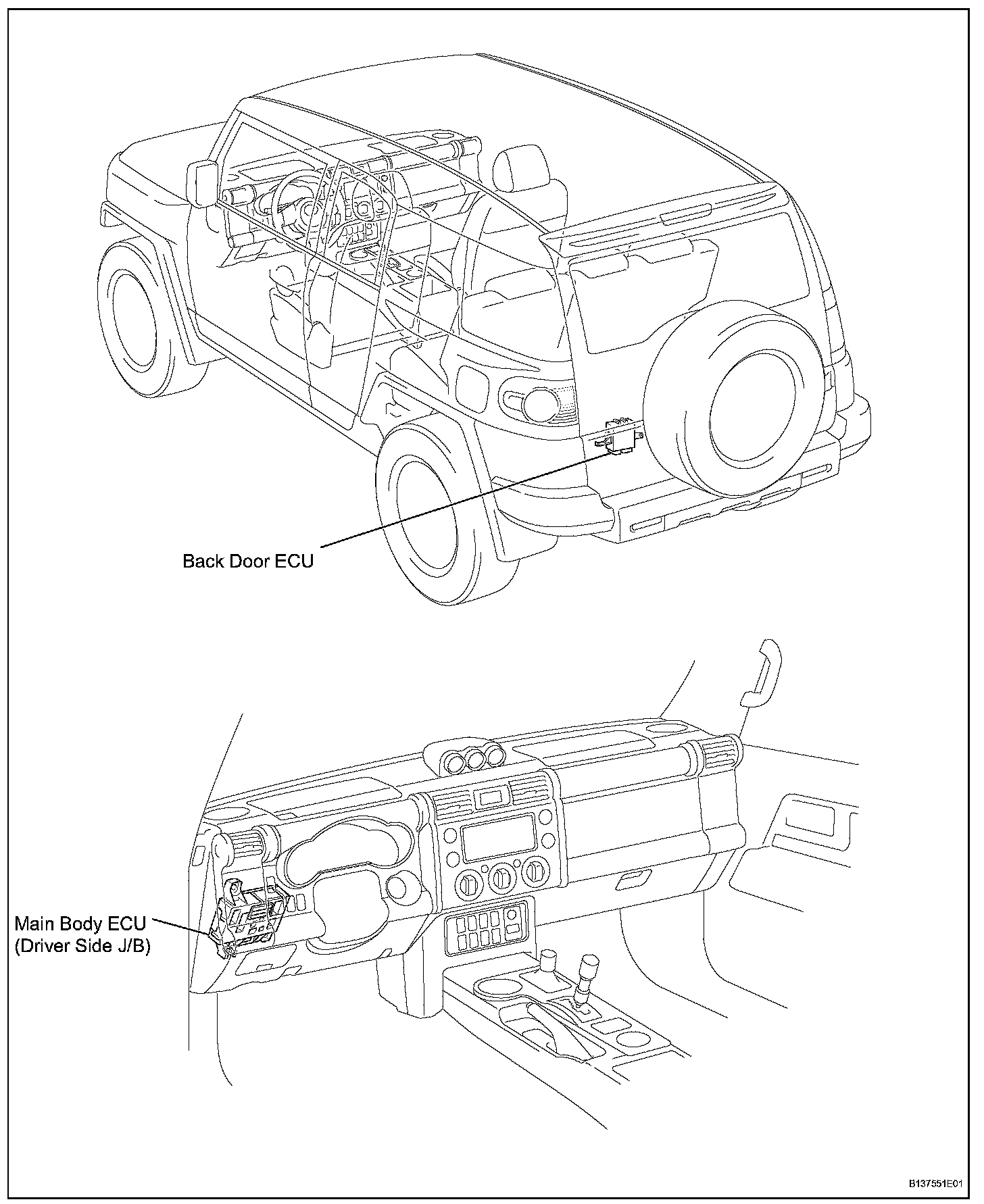 Back Door ECU

Main Body ECU
(Driver Side J/B)

B137551E01