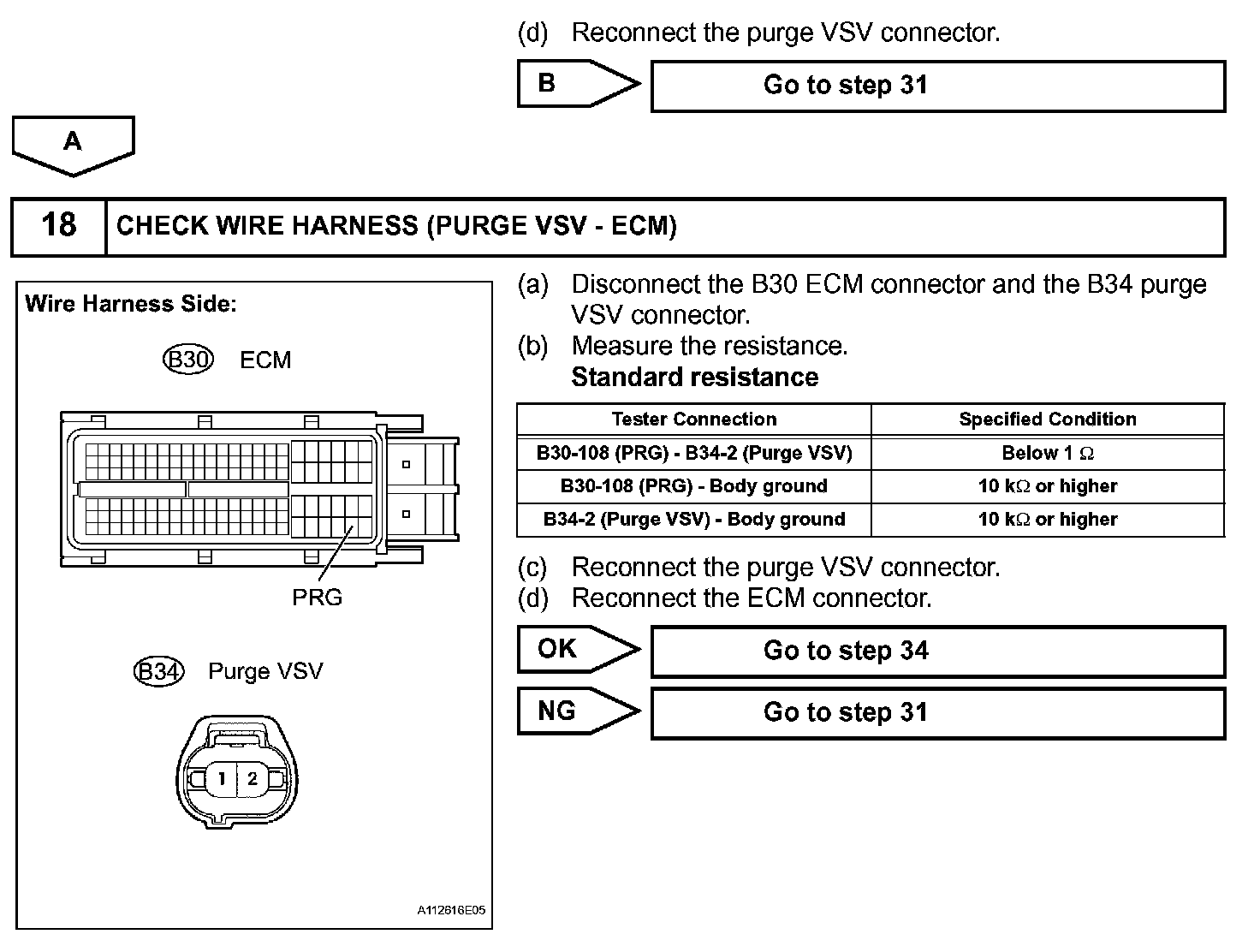 (d) Reconnect the purge VSV connector.

B

Go to step 31

A

18 CHECK WIRE HARNESS (PURGE VSV - ECM)

Wire Harness Side:

B30 ECM

PRG

B34 Purge VSV

1 2

A112616E05

(a) Disconnect the B30 ECM connector and the B34 purge VSV connector.
(b) Measure the resistance.
Standard resistance

| Tester Connection | Specified Condition |
|---|---|
| B30-108 (PRG) - B34-2 (Purge VSV) | Below 1 $\Omega$ |
| B30-108 (PRG) - Body ground | 10 k$\Omega$ or higher |
| B34-2 (Purge VSV) - Body ground | 10 k$\Omega$ or higher |

(c) Reconnect the purge VSV connector.
(d) Reconnect the ECM connector.

OK

Go to step 34

NG

Go to step 31