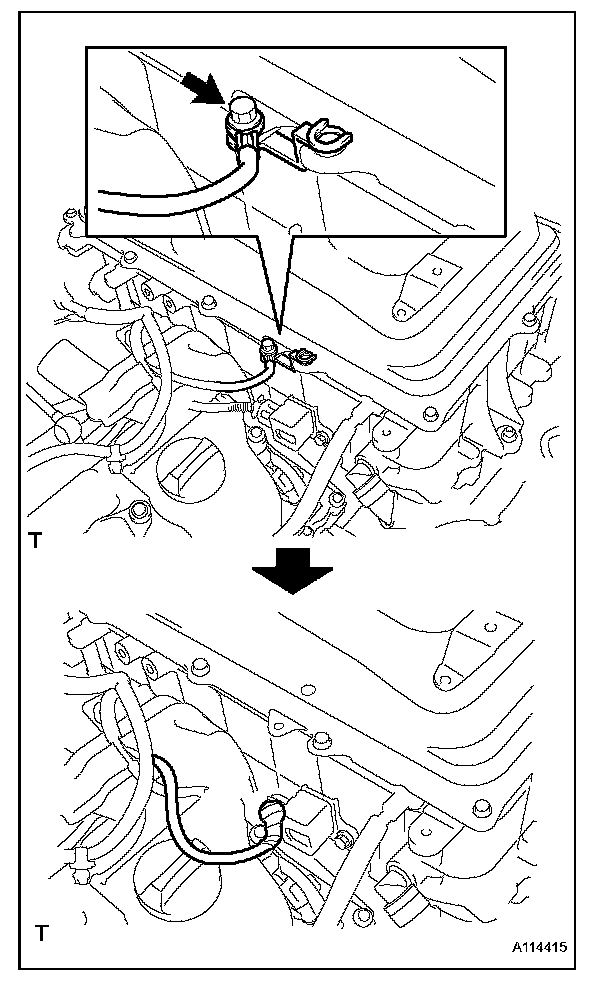 T

T

A114415