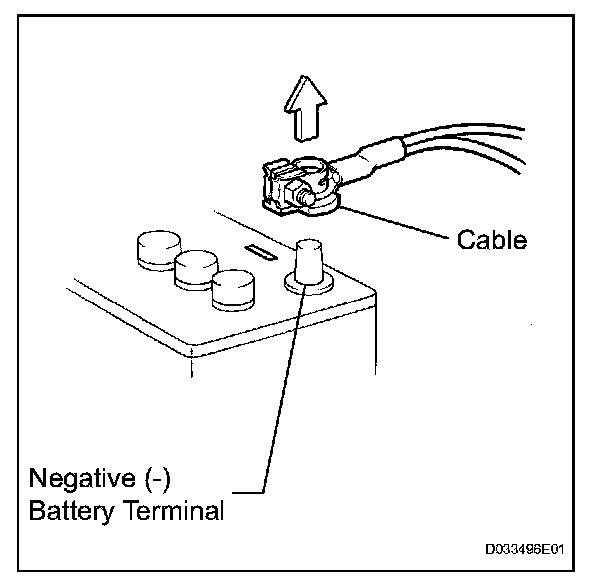 Cable

Negative (-)
Battery Terminal

D033496E01