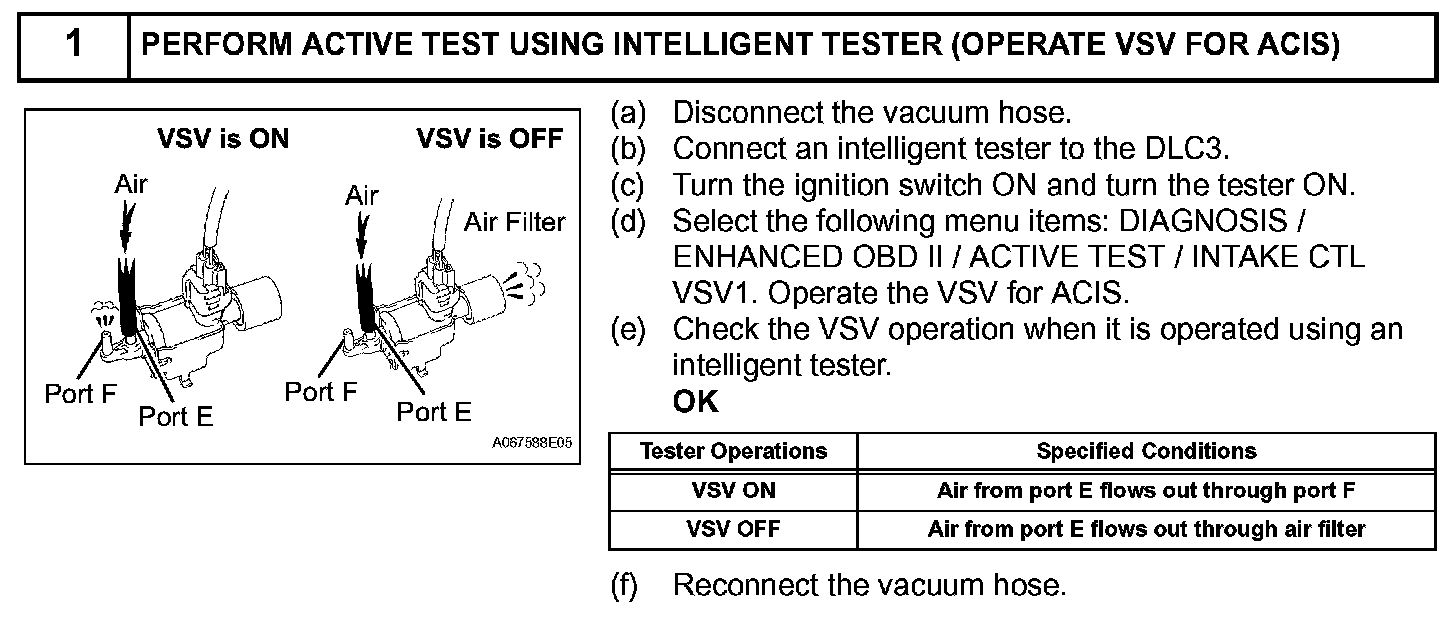 1 PERFORM ACTIVE TEST USING INTELLIGENT TESTER (OPERATE VSV FOR ACIS)

VSV is ON
Air
Port F
Port E

VSV is OFF
Air
Air Filter
Port F
Port E

A067588E05

(a) Disconnect the vacuum hose.
(b) Connect an intelligent tester to the DLC3.
(c) Turn the ignition switch ON and turn the tester ON.
(d) Select the following menu items: DIAGNOSIS / ENHANCED OBD II / ACTIVE TEST / INTAKE CTL VSV1. Operate the VSV for ACIS.
(e) Check the VSV operation when it is operated using an intelligent tester.
OK

| Tester Operations | Specified Conditions |
|---|---|
| VSV ON | Air from port E flows out through port F |
| VSV OFF | Air from port E flows out through air filter |

(f) Reconnect the vacuum hose.