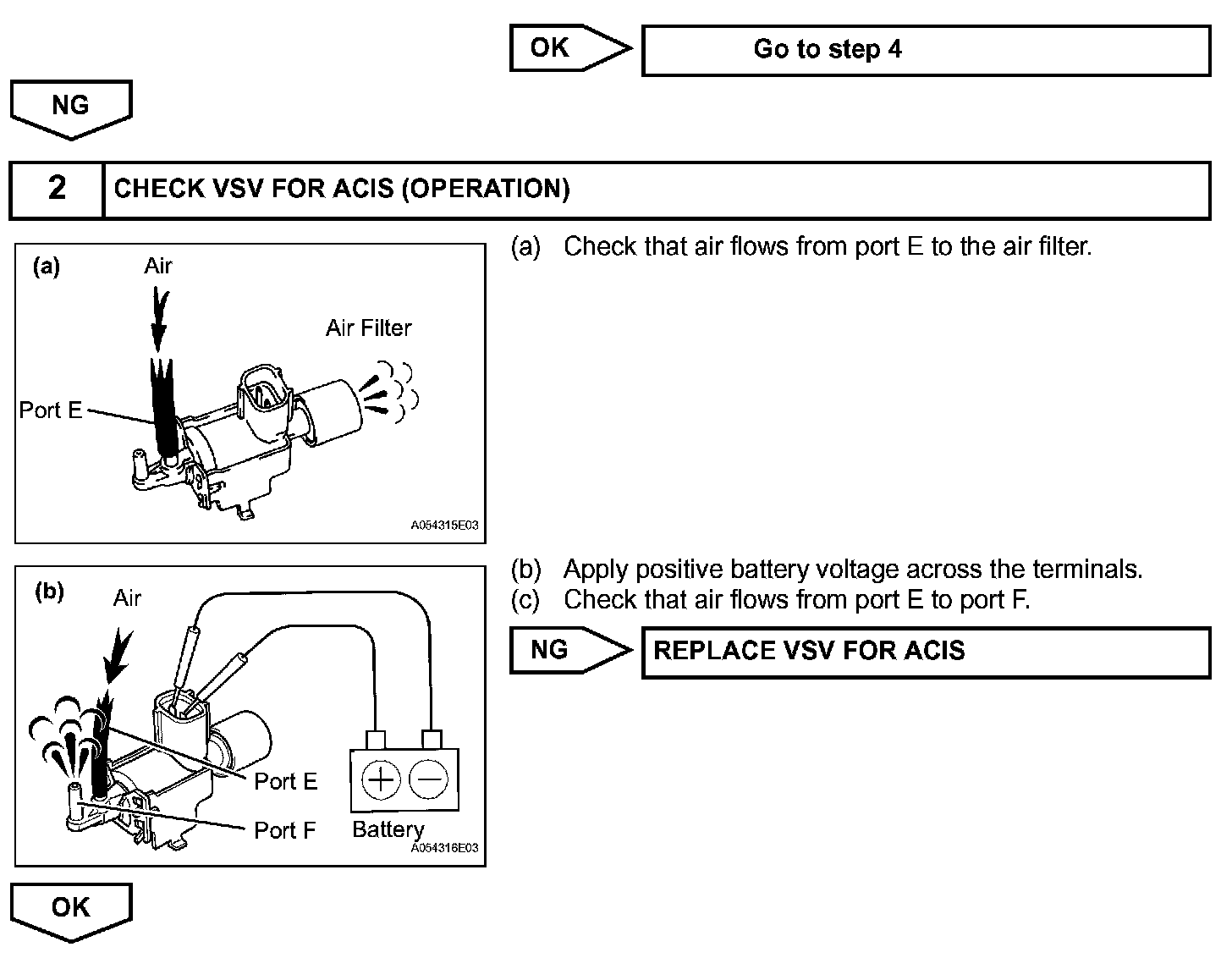 OK

Go to step 4

NG

2 CHECK VSV FOR ACIS (OPERATION)

(a)

Air

Air Filter

Port E

A054315E03

(a) Check that air flows from port E to the air filter.

(b)

Air

Port E

Port F

Battery

A054316E03

(b) Apply positive battery voltage across the terminals.

(c) Check that air flows from port E to port F.

NG

REPLACE VSV FOR ACIS

OK