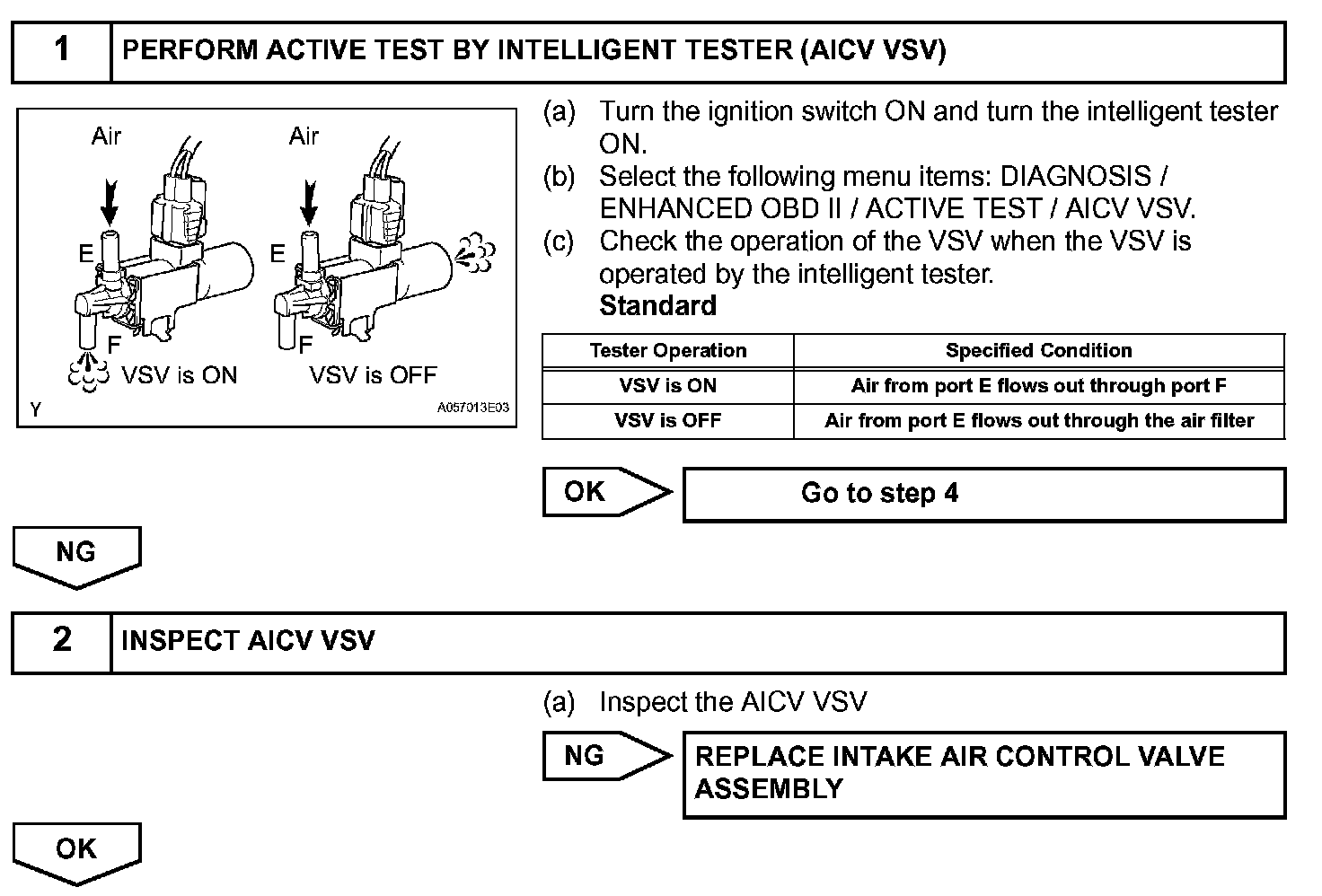 1 PERFORM ACTIVE TEST BY INTELLIGENT TESTER (AICV VSV)

Air
E
F
VSV is ON
Air
E
F
VSV is OFF
Y
A057013E03

(a) Turn the ignition switch ON and turn the intelligent tester ON.
(b) Select the following menu items: DIAGNOSIS / ENHANCED OBD II / ACTIVE TEST / AICV VSV.
(c) Check the operation of the VSV when the VSV is operated by the intelligent tester.
Standard

| Tester Operation | Specified Condition |
|---|---|
| VSV is ON | Air from port E flows out through port F |
| VSV is OFF | Air from port E flows out through the air filter |

OK
Go to step 4

NG

2 INSPECT AICV VSV

(a) Inspect the AICV VSV

NG
REPLACE INTAKE AIR CONTROL VALVE ASSEMBLY

OK