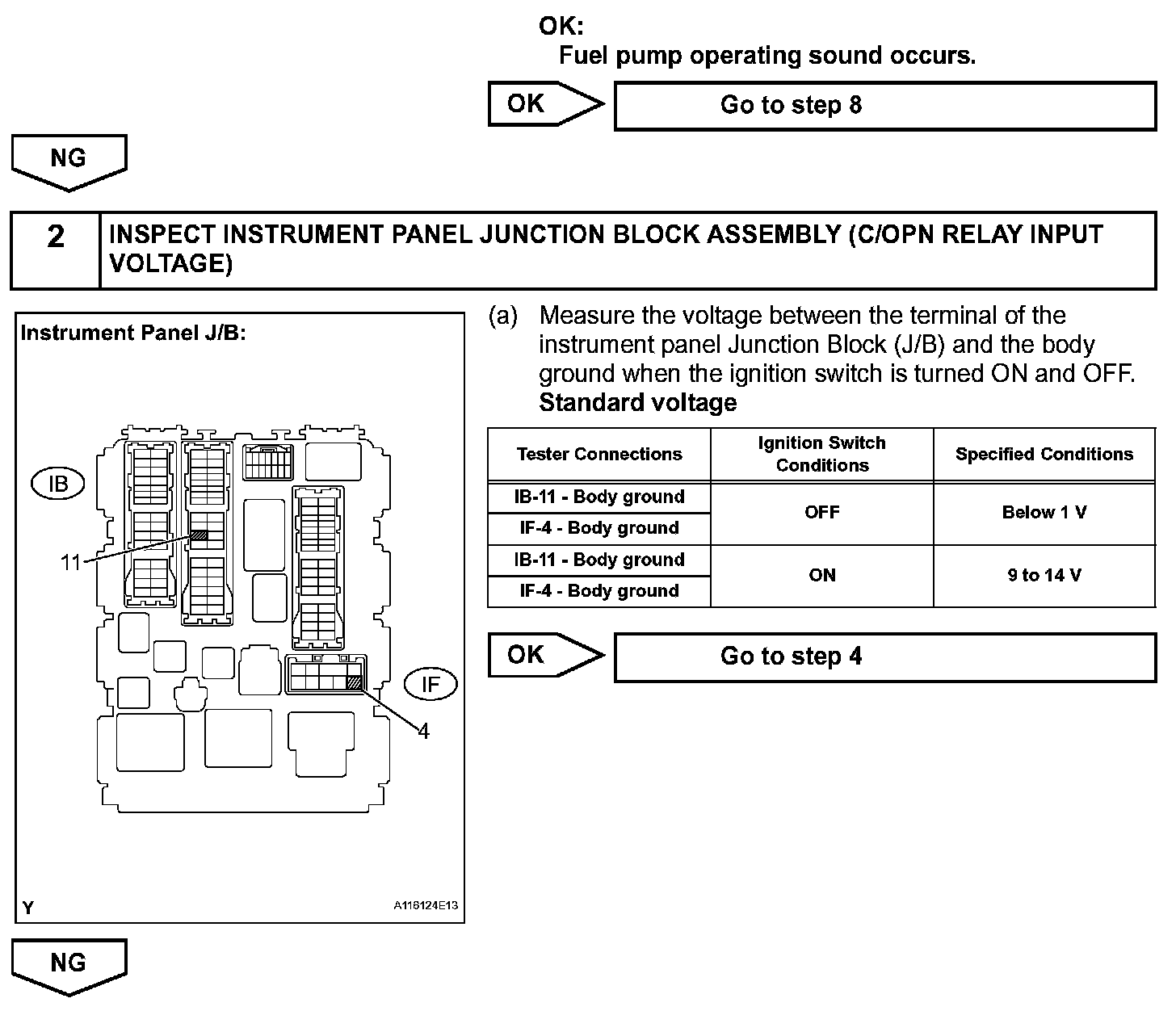 OK:
Fuel pump operating sound occurs.

OK

Go to step 8

NG

2

INSPECT INSTRUMENT PANEL JUNCTION BLOCK ASSEMBLY (C/OPN RELAY INPUT VOLTAGE)

Instrument Panel J/B:

IB

11

IF

4

Y

A116124E13

(a) Measure the voltage between the terminal of the instrument panel Junction Block (J/B) and the body ground when the ignition switch is turned ON and OFF.
Standard voltage

| Tester Connections | Ignition Switch Conditions | Specified Conditions |
|---|---|---|
| IB-11 - Body ground | OFF | Below 1 V |
| IF-4 - Body ground | OFF | Below 1 V |
| IB-11 - Body ground | ON | 9 to 14 V |
| IF-4 - Body ground | ON | 9 to 14 V |

OK

Go to step 4

NG