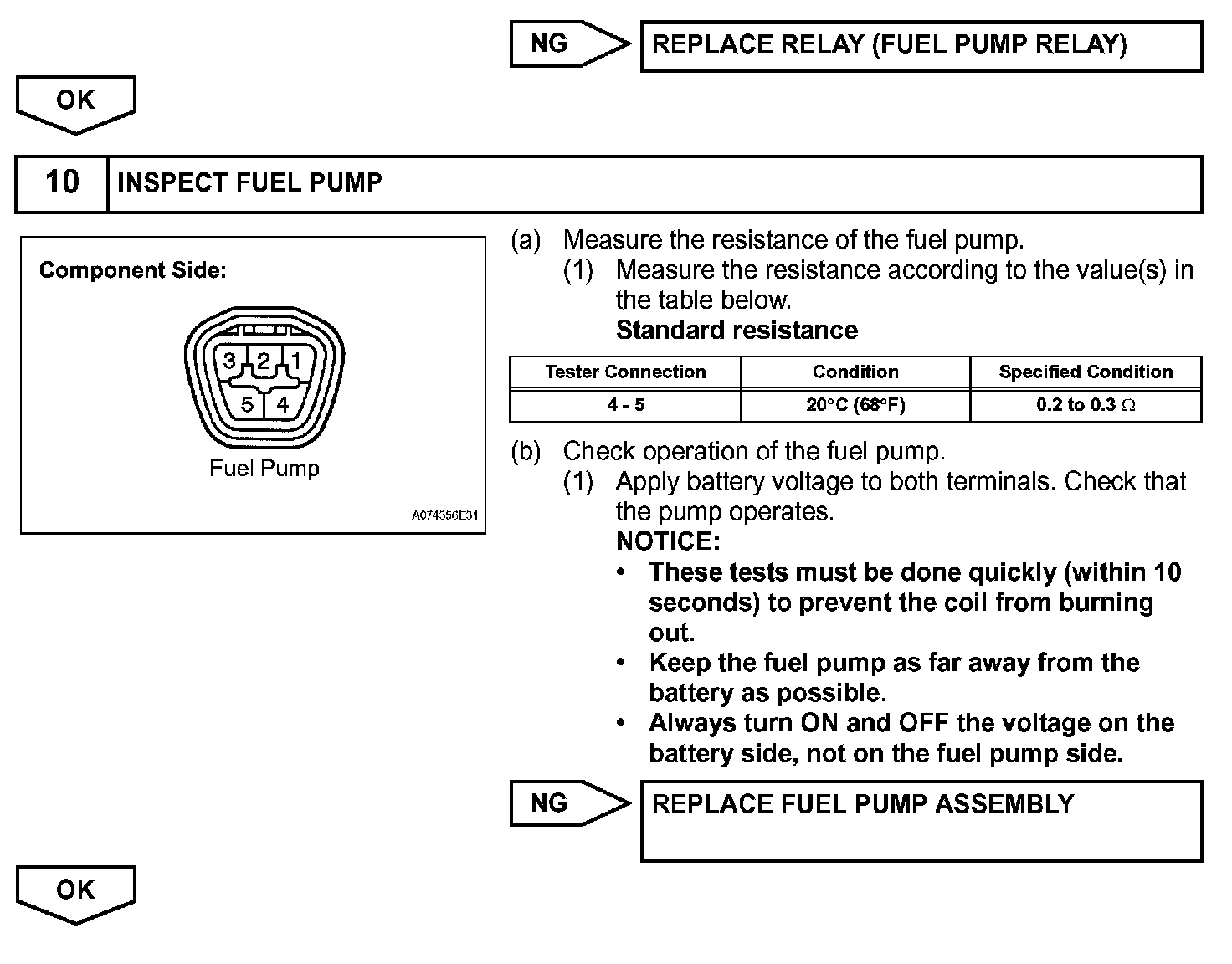 NG

REPLACE RELAY (FUEL PUMP RELAY)

OK

10 INSPECT FUEL PUMP

Component Side:

3 2 1
5 4

Fuel Pump

A074356E31

(a) Measure the resistance of the fuel pump.

(1) Measure the resistance according to the value(s) in the table below.

Standard resistance

| Tester Connection | Condition | Specified Condition |
|---|---|---|
| 4 - 5 | 20°C (68°F) | 0.2 to 0.3 Ω |

(b) Check operation of the fuel pump.

(1) Apply battery voltage to both terminals. Check that the pump operates.

NOTICE:

• These tests must be done quickly (within 10 seconds) to prevent the coil from burning out.

• Keep the fuel pump as far away from the battery as possible.

• Always turn ON and OFF the voltage on the battery side, not on the fuel pump side.

NG

REPLACE FUEL PUMP ASSEMBLY

OK