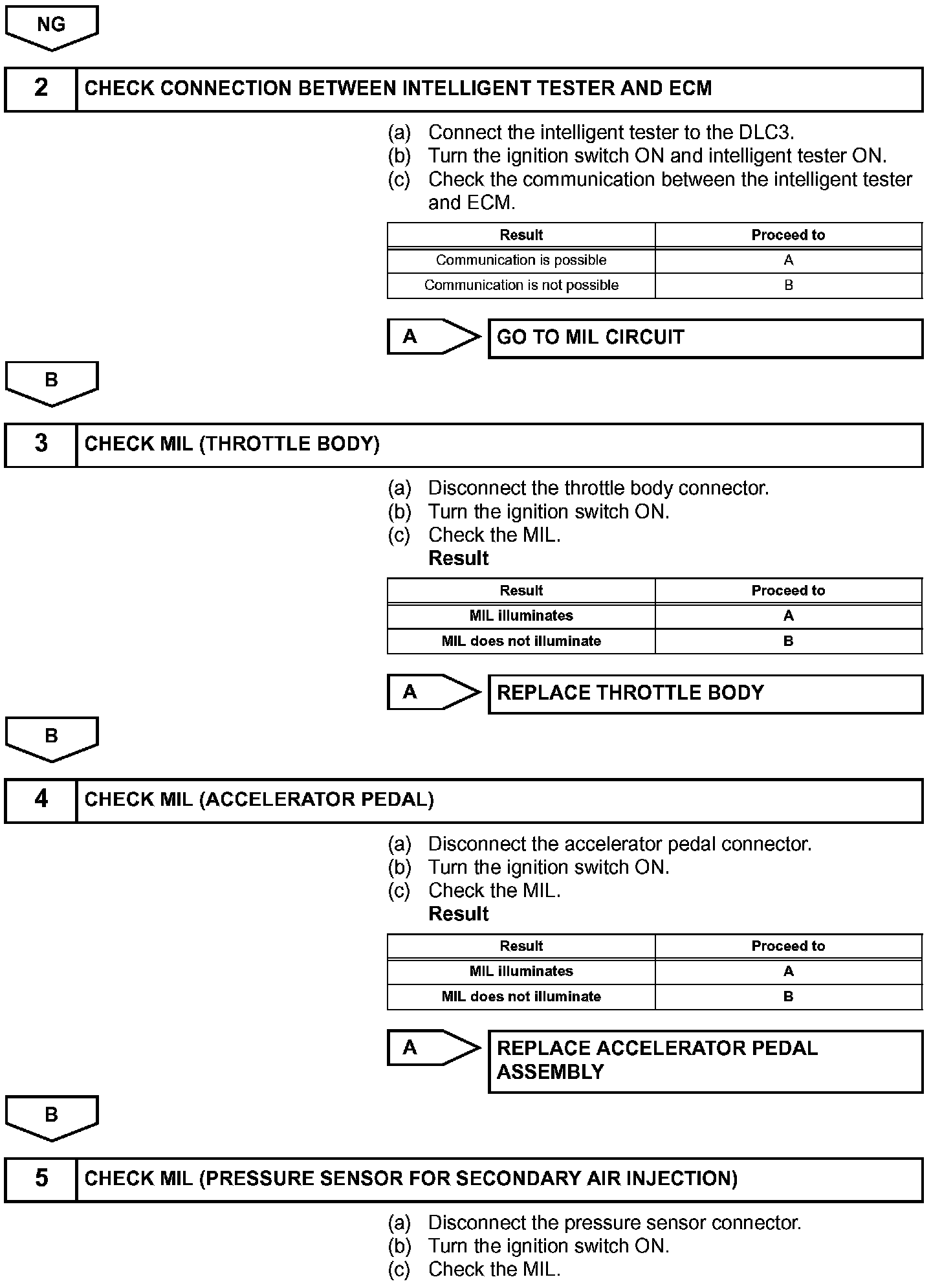 NG

2 CHECK CONNECTION BETWEEN INTELLIGENT TESTER AND ECM

(a) Connect the intelligent tester to the DLC3.
(b) Turn the ignition switch ON and intelligent tester ON.
(c) Check the communication between the intelligent tester and ECM.

| Result | Proceed to |
|---|---|
| Communication is possible | A |
| Communication is not possible | B |

A GO TO MIL CIRCUIT

B

3 CHECK MIL (THROTTLE BODY)

(a) Disconnect the throttle body connector.
(b) Turn the ignition switch ON.
(c) Check the MIL.
Result

| Result | Proceed to |
|---|---|
| MIL illuminates | A |
| MIL does not illuminate | B |

A REPLACE THROTTLE BODY

B

4 CHECK MIL (ACCELERATOR PEDAL)

(a) Disconnect the accelerator pedal connector.
(b) Turn the ignition switch ON.
(c) Check the MIL.
Result

| Result | Proceed to |
|---|---|
| MIL illuminates | A |
| MIL does not illuminate | B |

A REPLACE ACCELERATOR PEDAL ASSEMBLY

B

5 CHECK MIL (PRESSURE SENSOR FOR SECONDARY AIR INJECTION)

(a) Disconnect the pressure sensor connector.
(b) Turn the ignition switch ON.
(c) Check the MIL.