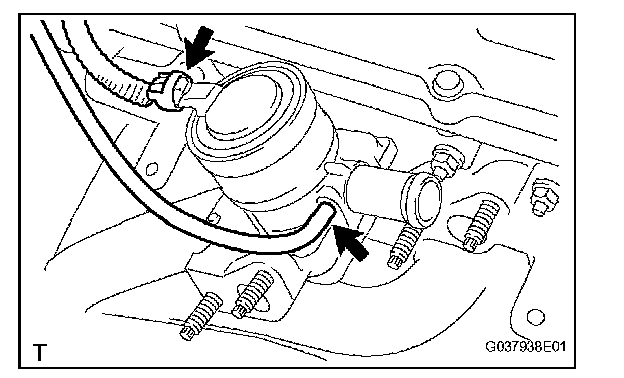 T

G037938E01