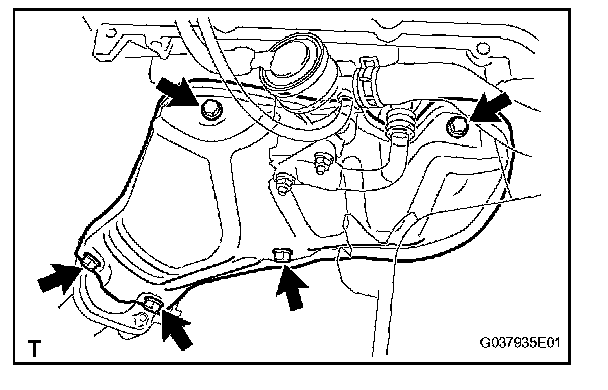 T

G037935E01