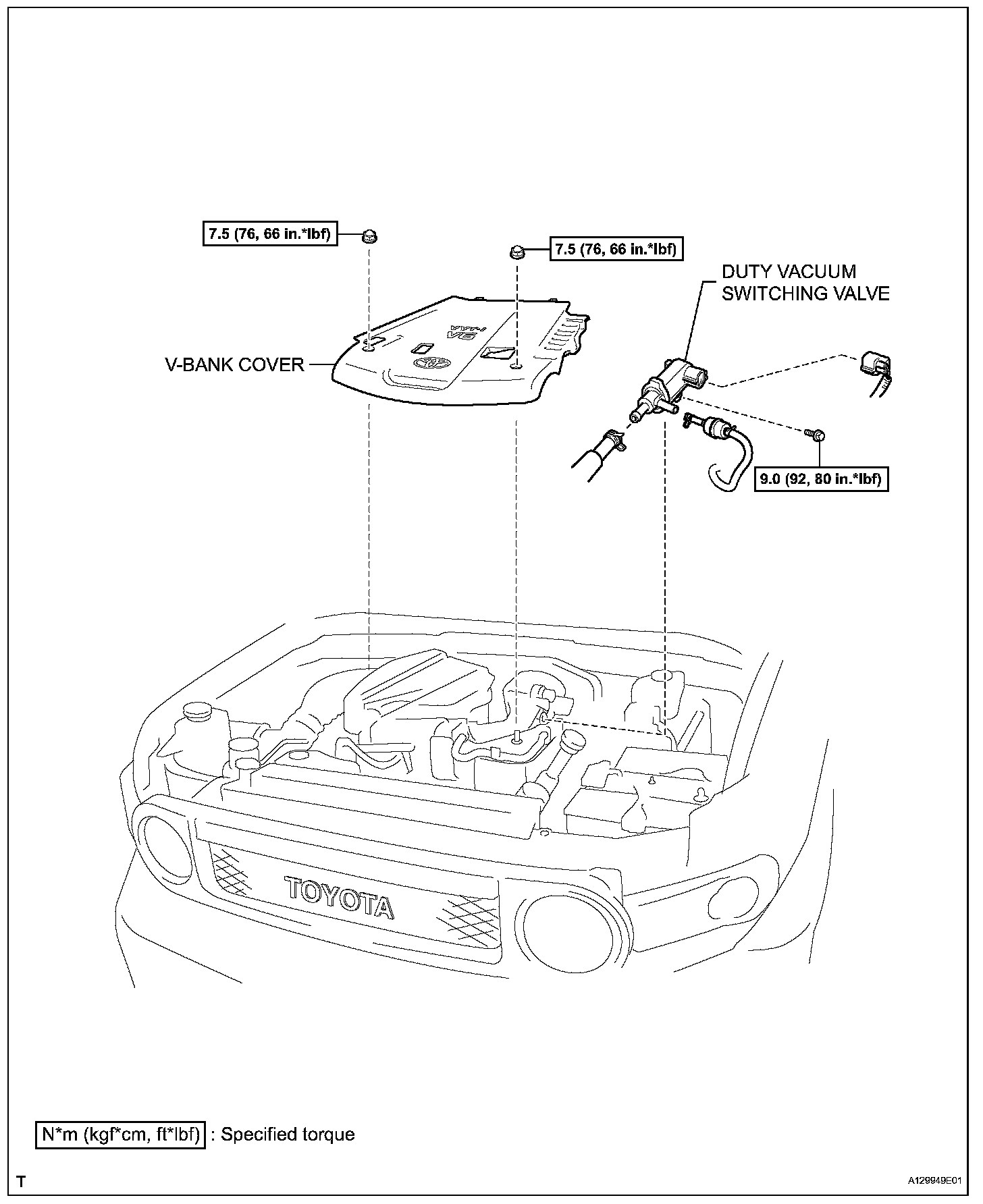 7.5 (76, 66 in.*lbf)

7.5 (76, 66 in.*lbf)

DUTY VACUUM SWITCHING VALVE

V-BANK COVER

VVT-i

V6

9.0 (92, 80 in.*lbf)

TOYOTA

N*m (kgf*cm, ft*lbf) : Specified torque

T

A129949E01