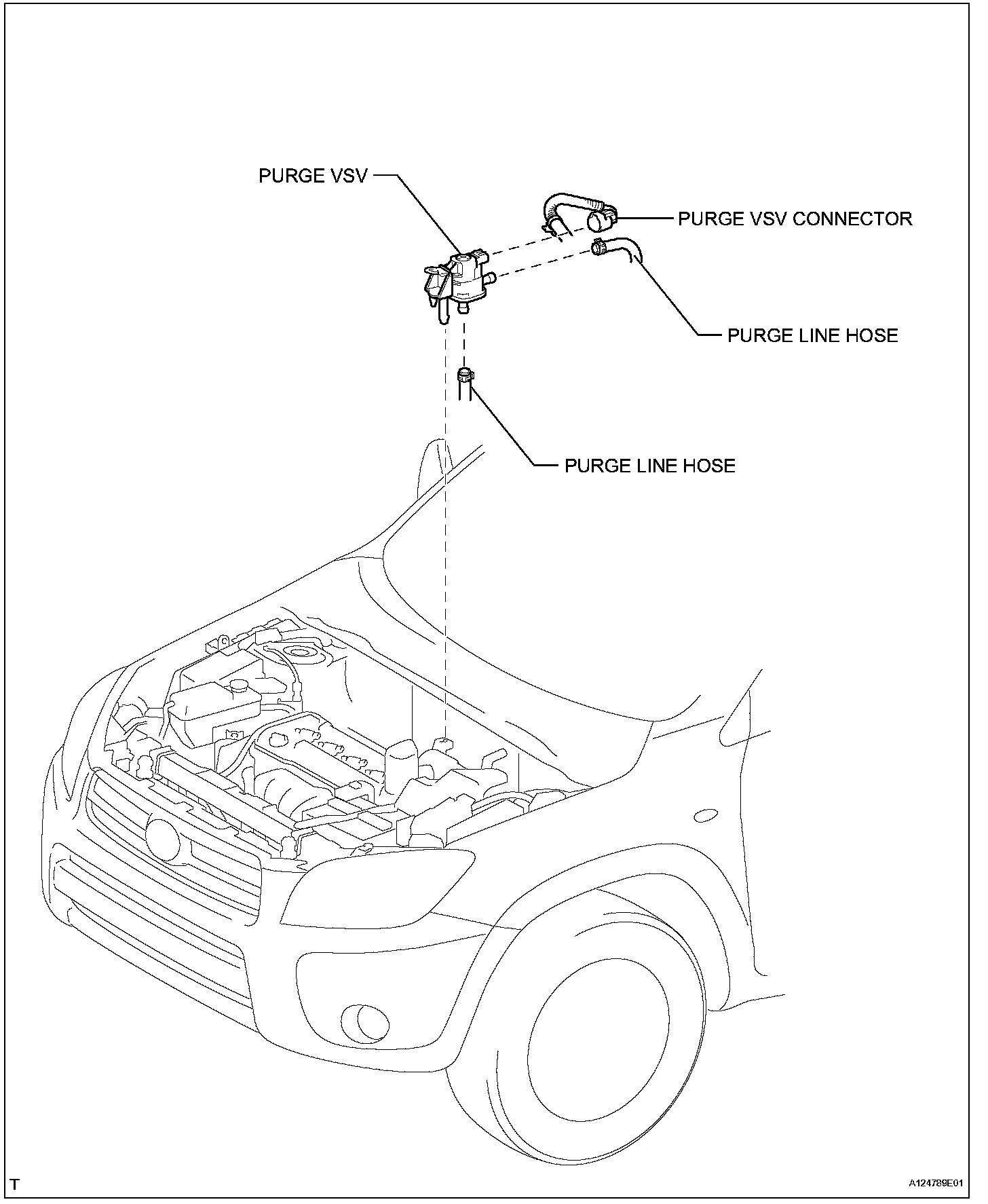 PURGE VSV

PURGE VSV CONNECTOR

PURGE LINE HOSE

PURGE LINE HOSE

T

A124789E01