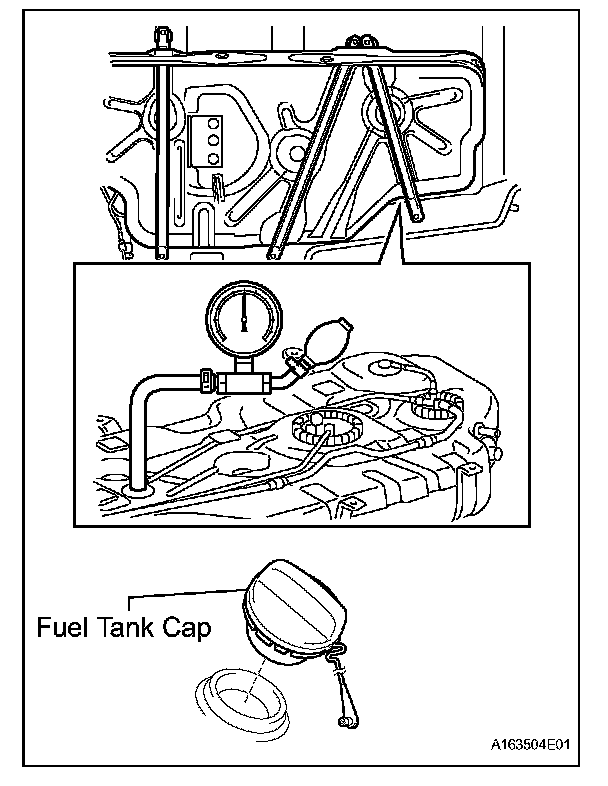 Fuel Tank Cap

A163504E01