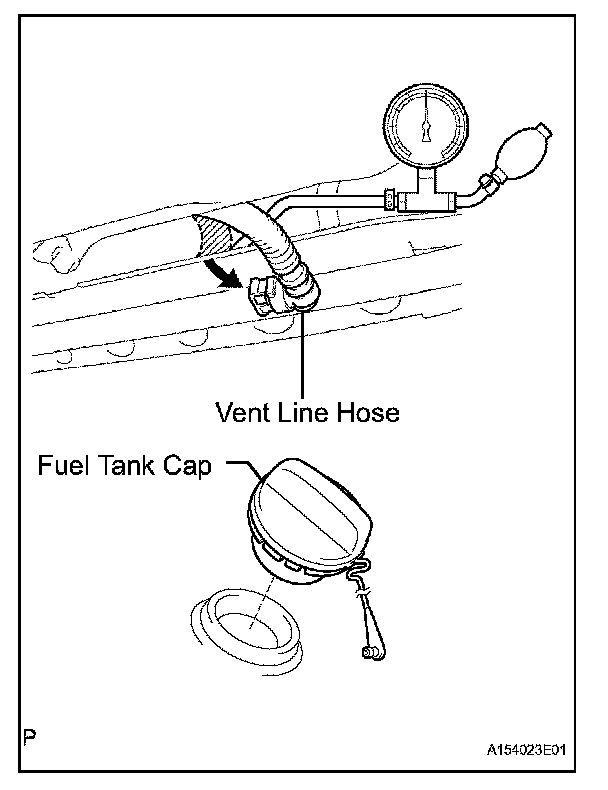 Vent Line Hose

Fuel Tank Cap

P

A154023E01