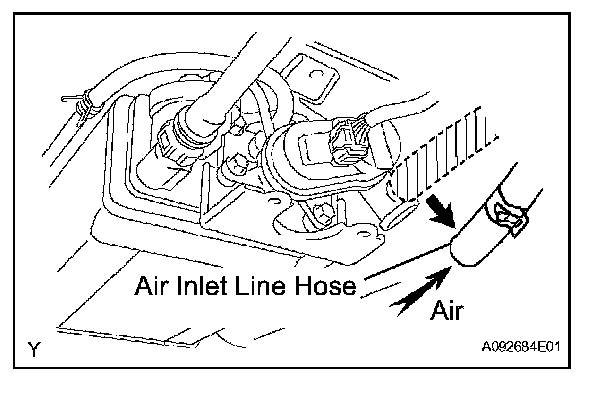 Air Inlet Line Hose
Air
Y
A092684E01