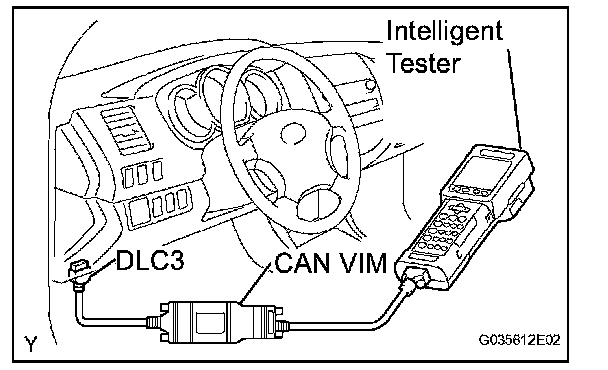 Intelligent Tester

DLC3

CAN VIM

Y

G035612E02