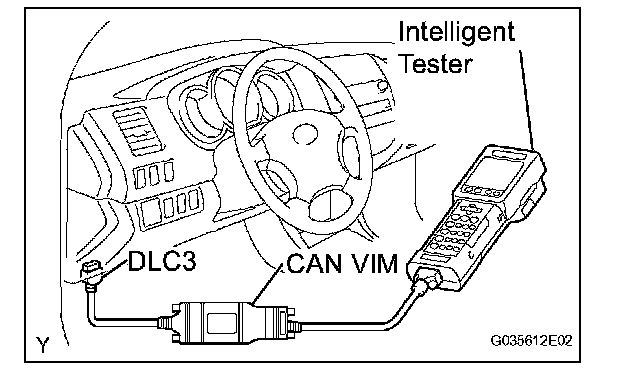 Intelligent Tester

DLC3

CAN VIM

Y

G035612E02