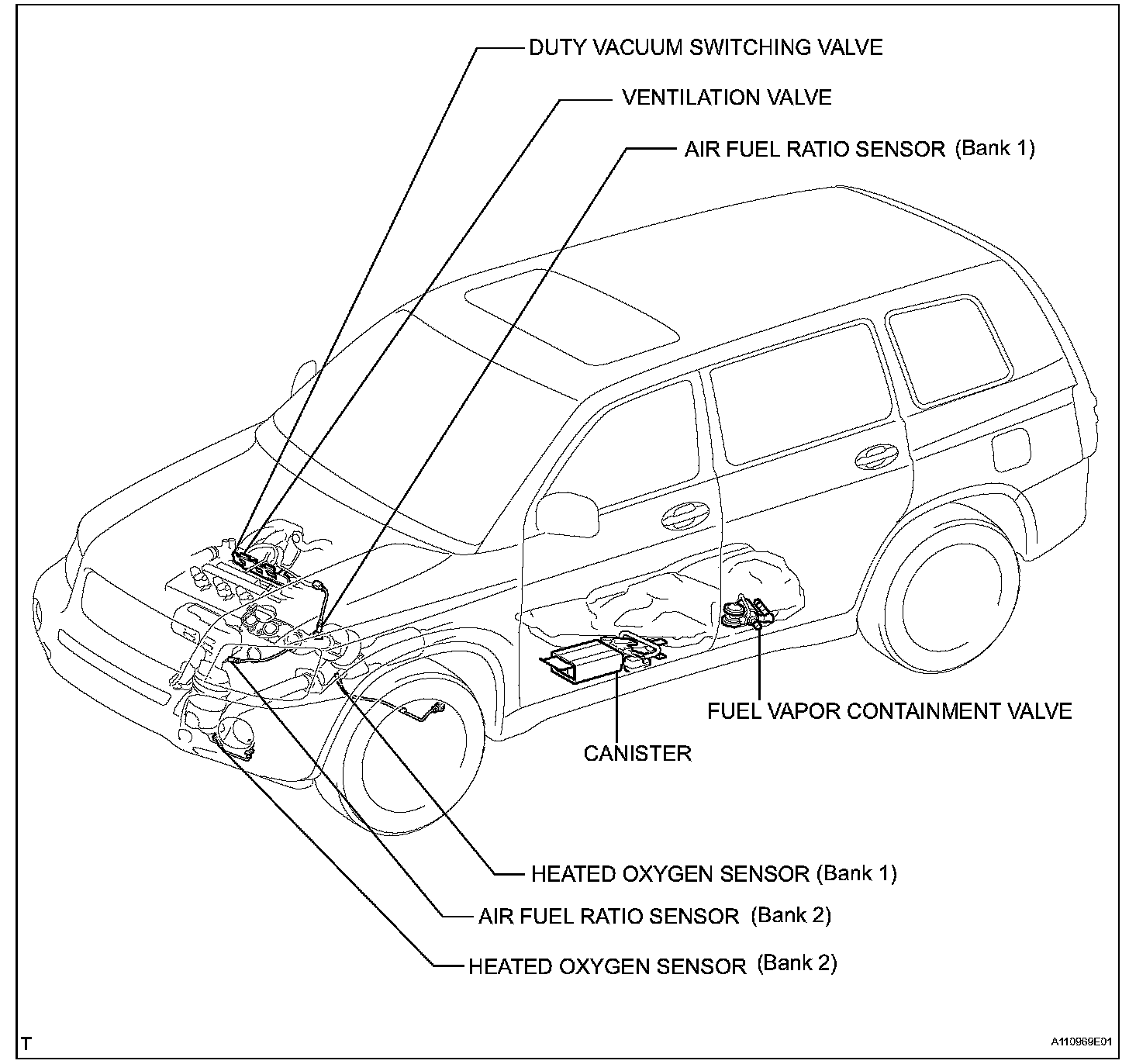 DUTY VACUUM SWITCHING VALVE

VENTILATION VALVE

AIR FUEL RATIO SENSOR (Bank 1)

FUEL VAPOR CONTAINMENT VALVE

CANISTER

HEATED OXYGEN SENSOR (Bank 1)

AIR FUEL RATIO SENSOR (Bank 2)

HEATED OXYGEN SENSOR (Bank 2)

T

A110969E01